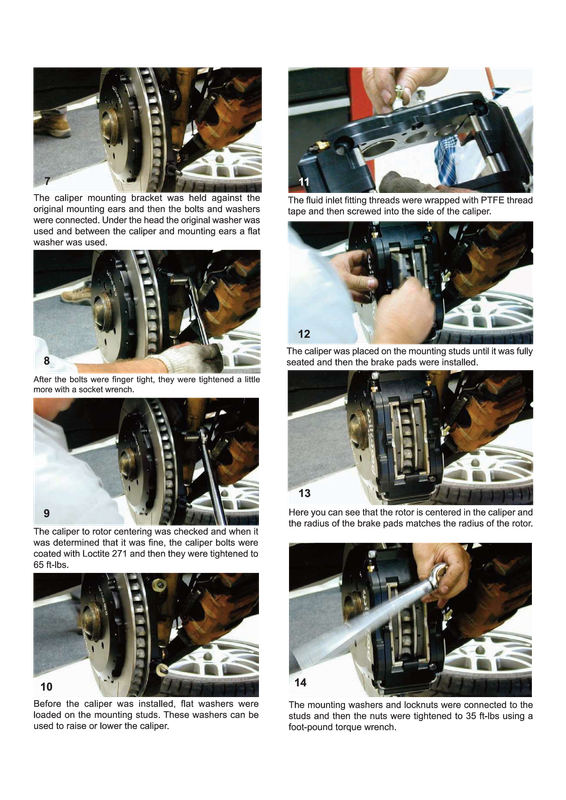 7

The caliper mounting bracket was held against the original mounting ears and then the bolts and washers were connected. Under the head the original washer was used and between the caliper and mounting ears a flat washer was used.

8

After the bolts were finger tight, they were tightened a little more with a socket wrench.

9

The caliper to rotor centering was checked and when it was determined that it was fine, the caliper bolts were coated with Loctite 271 and then they were tightened to 65 ft-lbs.

10

Before the caliper was installed, flat washers were loaded on the mounting studs. These washers can be used to raise or lower the caliper.

11

The fluid inlet fitting threads were wrapped with PTFE thread tape and then screwed into the side of the caliper.

12

The caliper was placed on the mounting studs until it was fully seated and then the brake pads were installed.

13

Here you can see that the rotor is centered in the caliper and the radius of the brake pads matches the radius of the rotor.

14

The mounting washers and locknuts were connected to the studs and then the nuts were tightened to 35 ft-lbs using a foot-pound torque wrench.