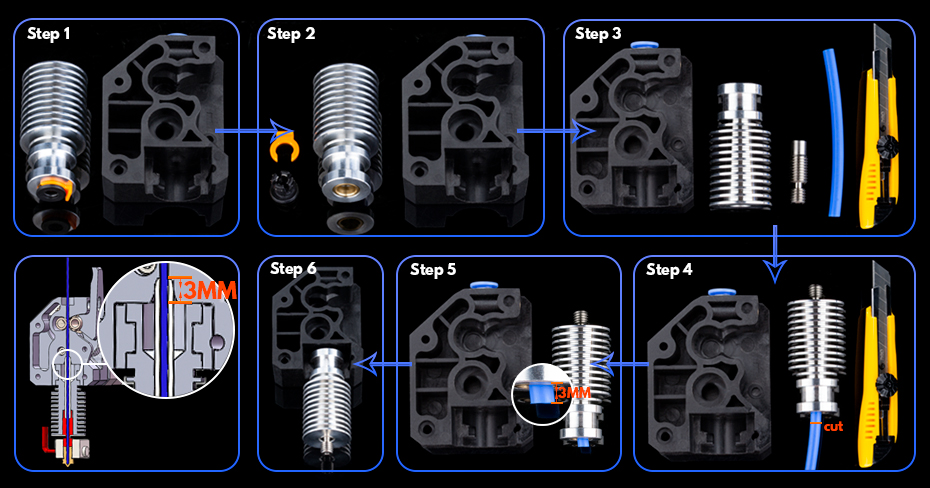 Step 1

Step 2

Step 3

Step 4

cut

Step 5

3MM

Step 6

3MM