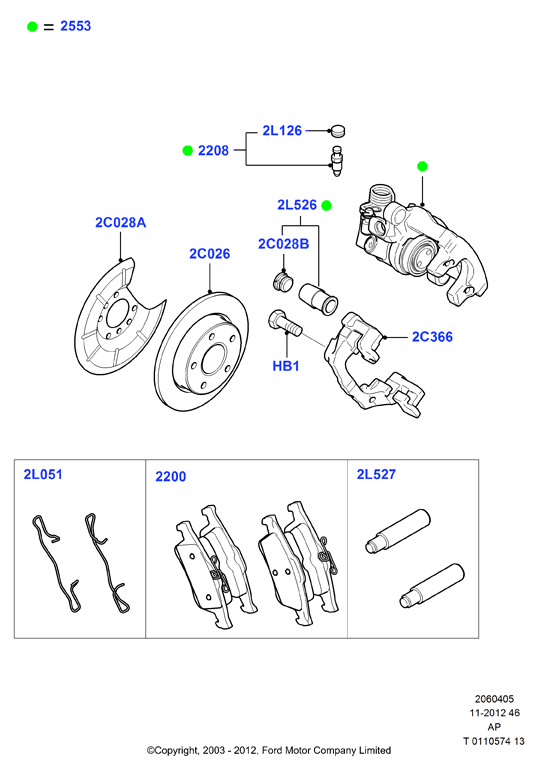 = 2553

2L126
2208

2L526
2C028A
2C028B
2C026
2C366
HB1

2L051
2200
2L527

2060405
11-2012 46
AP
T 0110574 13

©Copyright, 2003 - 2012, Ford Motor Company Limited