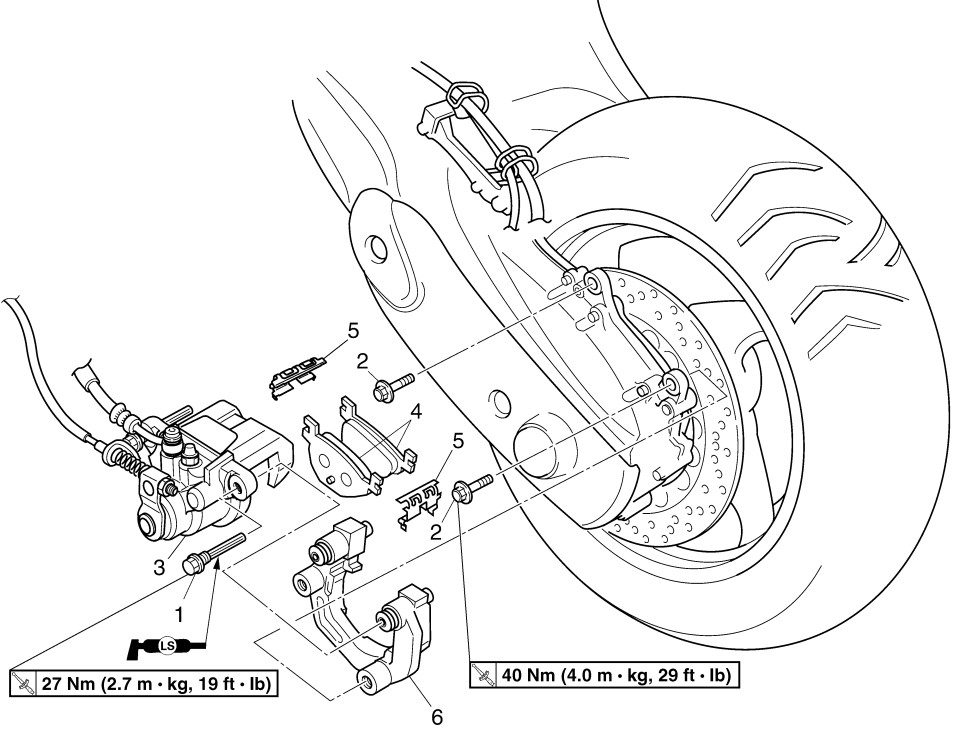 5
2
4
5
2
3
1
LS
27 Nm (2.7 m • kg, 19 ft • lb)
40 Nm (4.0 m • kg, 29 ft • lb)
6