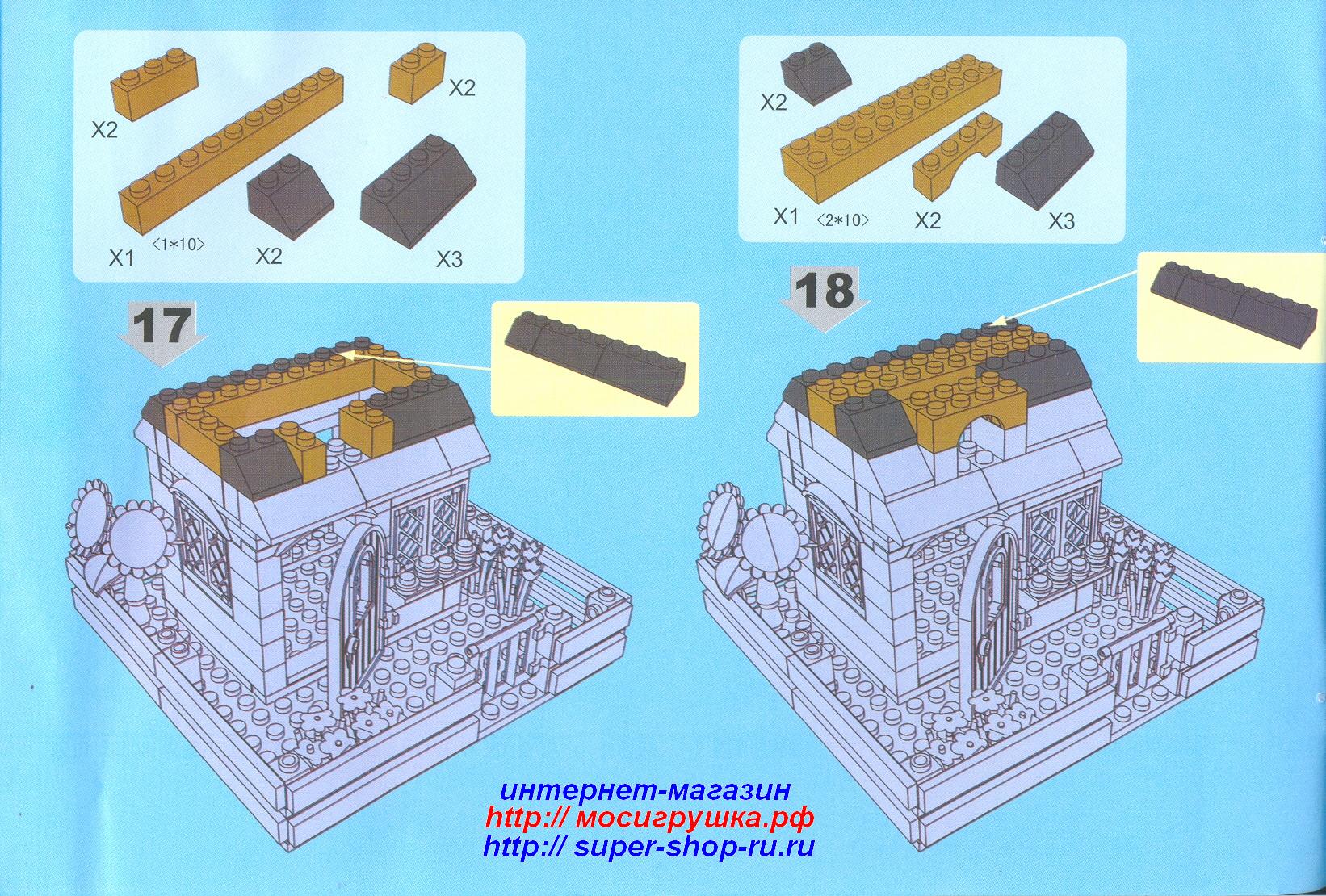 X2
X2
X1 <1*10>
X2
X3

17

X2
X1 <2*10>
X2
X3

18

интернет-магазин
http:// мосигрушка.рф
http:// super-shop-ru.ru