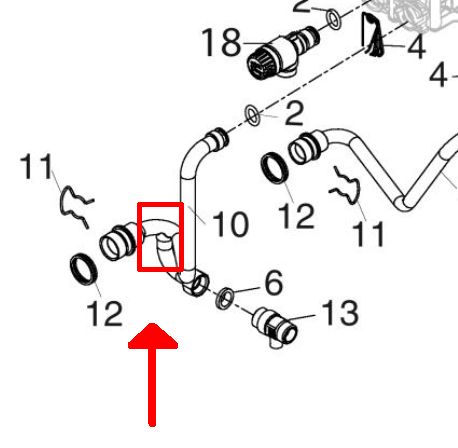 2
18
4
4
2
11
10
12
11
12
6
13