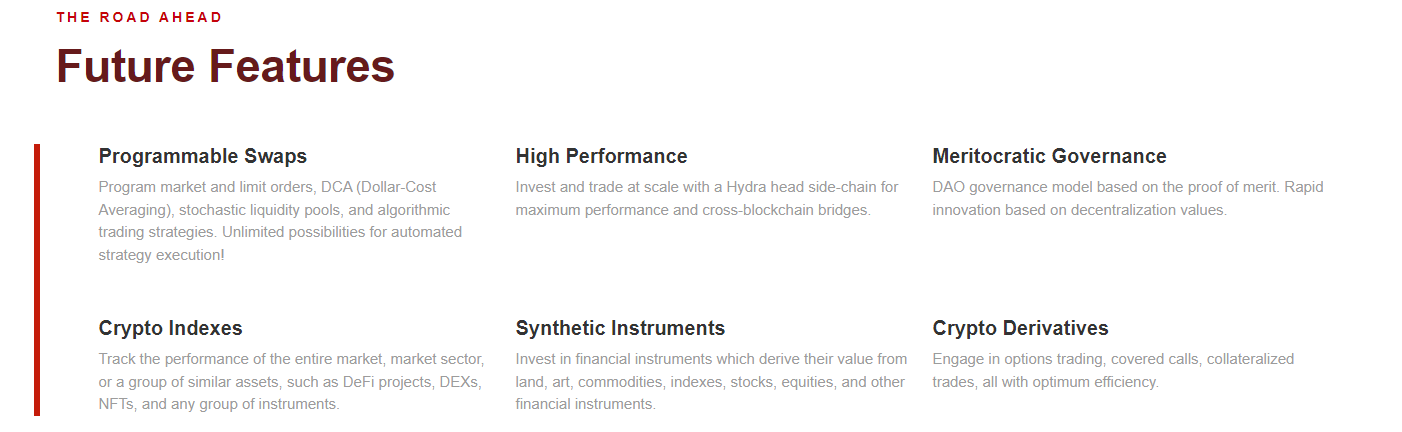 THE ROAD AHEAD

Future Features

Programmable Swaps

Program market and limit orders, DCA (Dollar-Cost Averaging), stochastic liquidity pools, and algorithmic trading strategies. Unlimited possibilities for automated strategy execution!

High Performance

Invest and trade at scale with a Hydra head side-chain for maximum performance and cross-blockchain bridges.

Meritocratic Governance

DAO governance model based on the proof of merit. Rapid innovation based on decentralization values.

Crypto Indexes

Track the performance of the entire market, market sector, or a group of similar assets, such as DeFi projects, DEXs, NFTs, and any group of instruments.

Synthetic Instruments

Invest in financial instruments which derive their value from land, art, commodities, indexes, stocks, equities, and other financial instruments.

Crypto Derivatives

Engage in options trading, covered calls, collateralized trades, all with optimum efficiency.