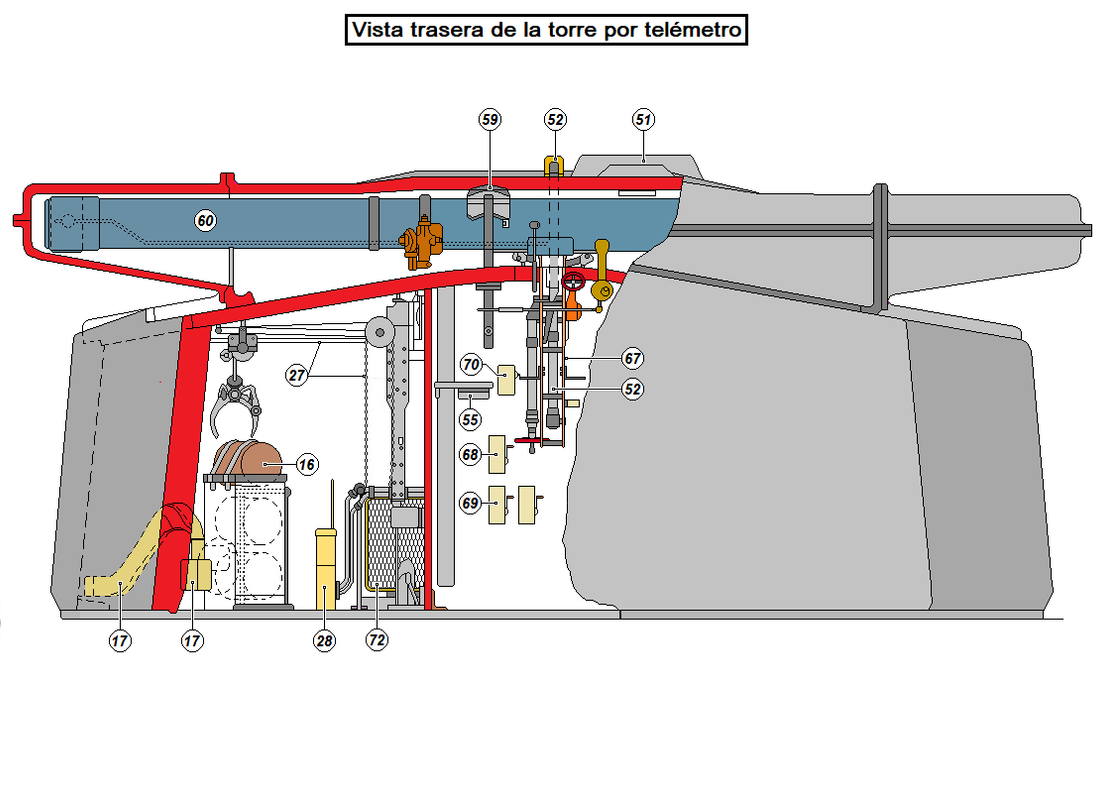 Vista trasera de la torre por telémetro

59
52
51
60
27
70
67
52
55
16
68
69
17
17
28
72