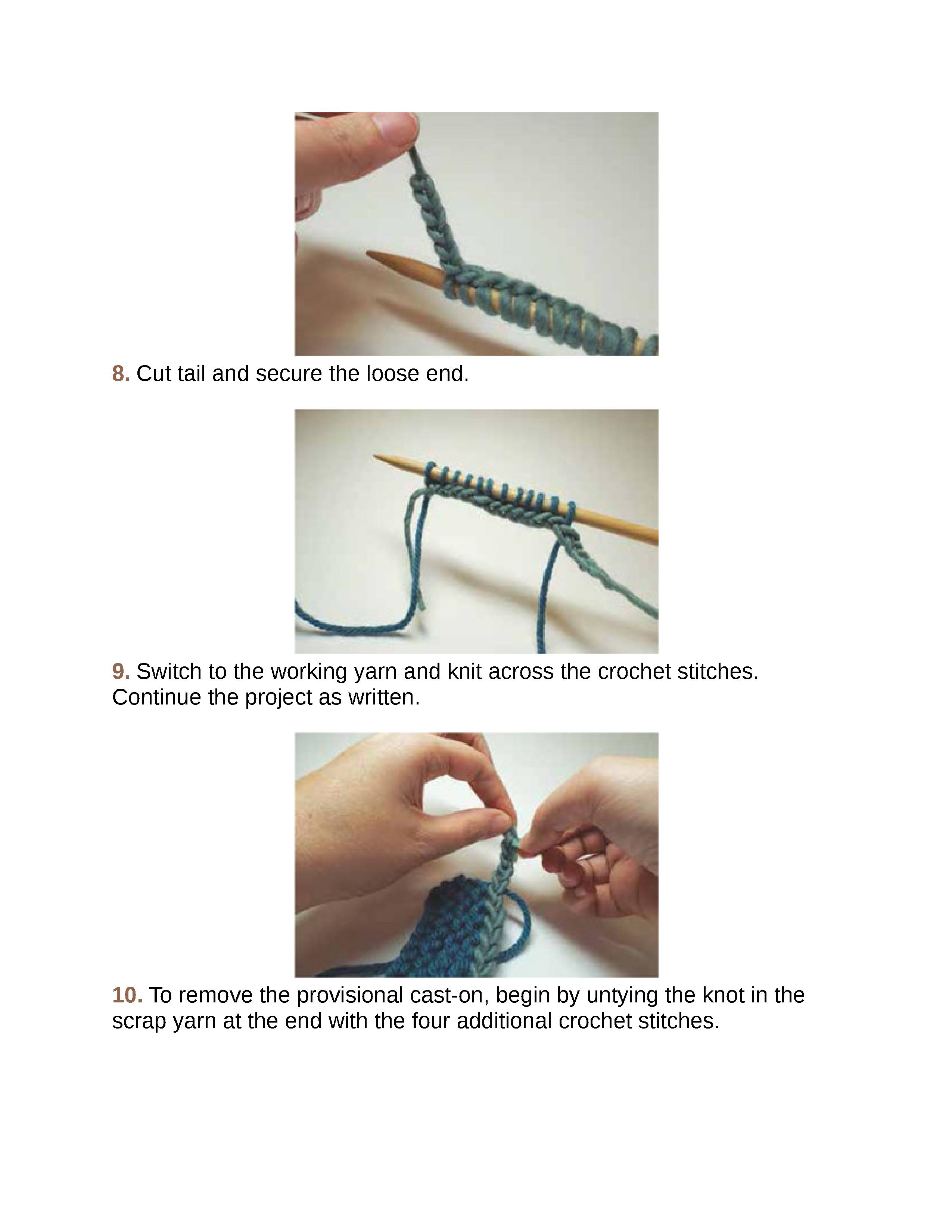 8. Cut tail and secure the loose end.

9. Switch to the working yarn and knit across the crochet stitches. Continue the project as written.

10. To remove the provisional cast-on, begin by untying the knot in the scrap yarn at the end with the four additional crochet stitches.