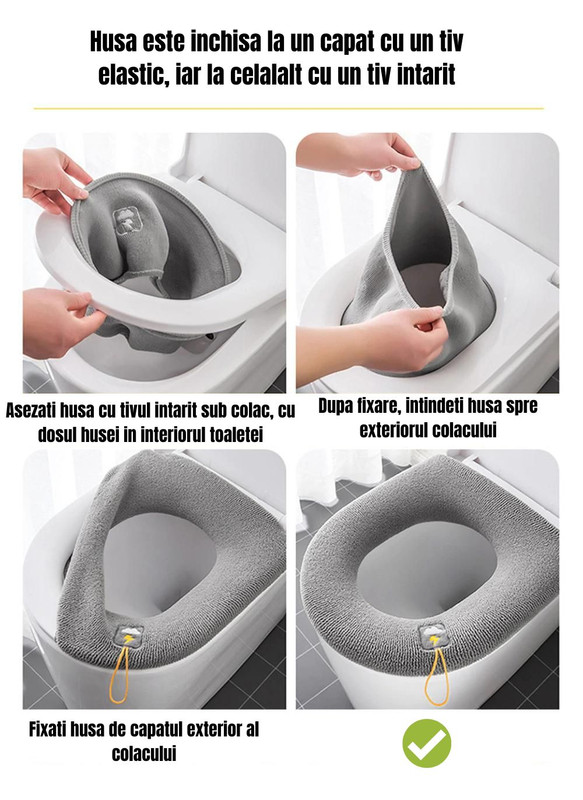 Husa este inchisa la un capat cu un tiv elastic, iar la celalalt cu un tiv intarit

Asezati husa cu tivul intarit sub colac, cu dosul husei in interiorul toaletei

Dupa fixare, intindeti husa spre exteriorul colacului

Fixati husa de capatul exterior al colacului