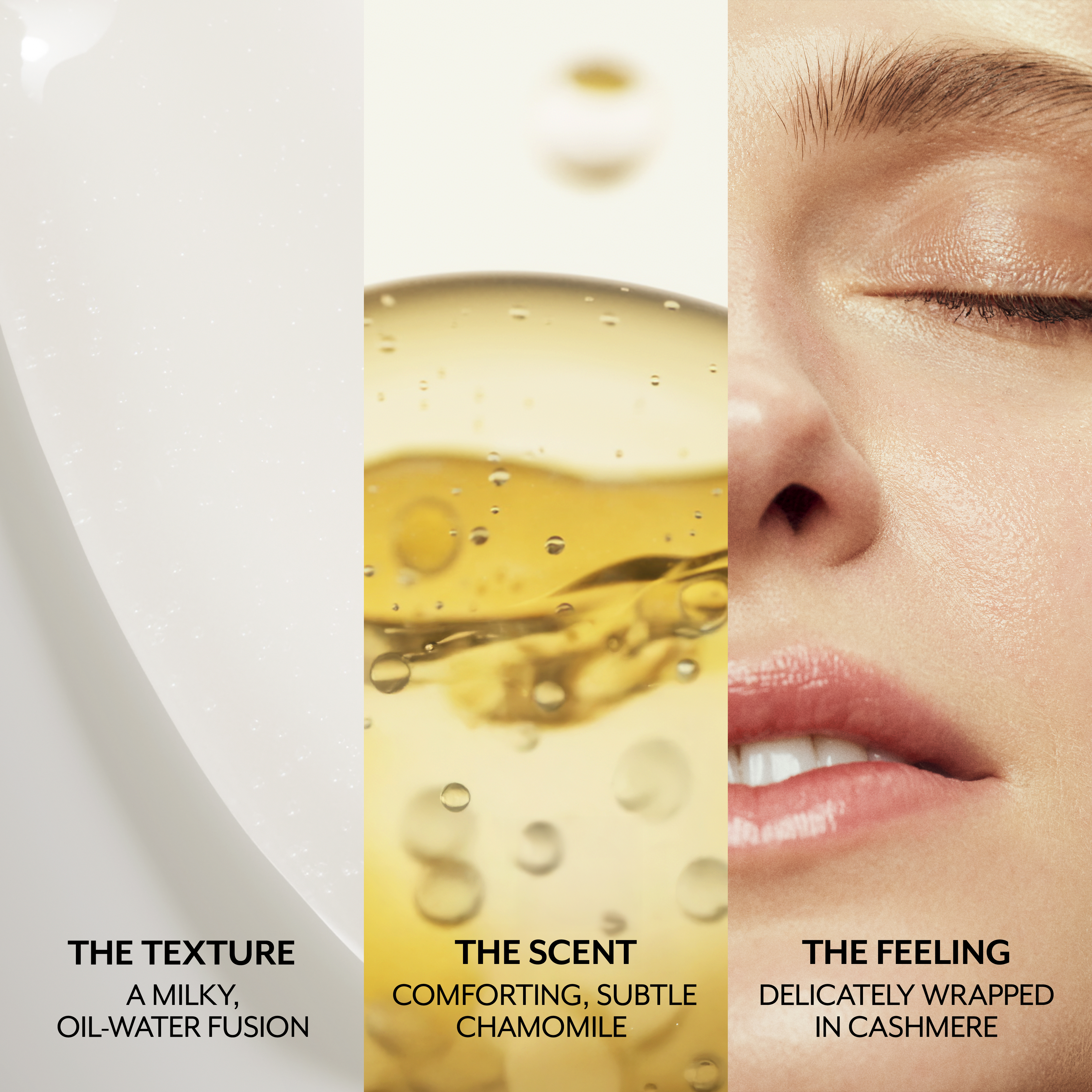 THE TEXTURE
A MILKY, OIL-WATER FUSION

THE SCENT
COMFORTING, SUBTLE CHAMOMILE

THE FEELING
DELICATELY WRAPPED IN CASHMERE