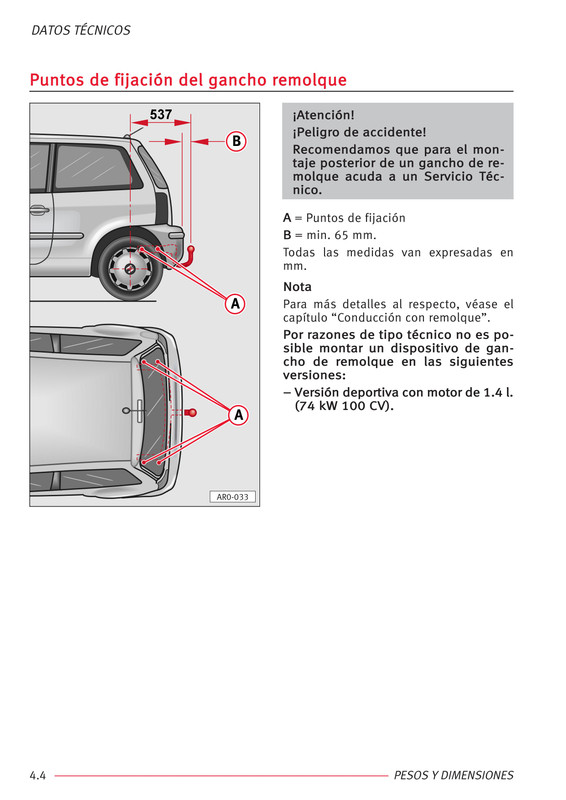 DATOS TÉCNICOS

Puntos de fijación del gancho remolque

537

B

A

A

AR0-033

¡Atención!
¡Peligro de accidente!
Recomendamos que para el montaje posterior de un gancho de remolque acuda a un Servicio Técnico.

A = Puntos de fijación
B = min. 65 mm.
Todas las medidas van expresadas en mm.

Nota
Para más detalles al respecto, véase el capítulo “Conducción con remolque”.

Por razones de tipo técnico no es posible montar un dispositivo de gancho de remolque en las siguientes versiones:
– Versión deportiva con motor de 1.4 l. (74 kW 100 CV).

4.4 PESOS Y DIMENSIONES