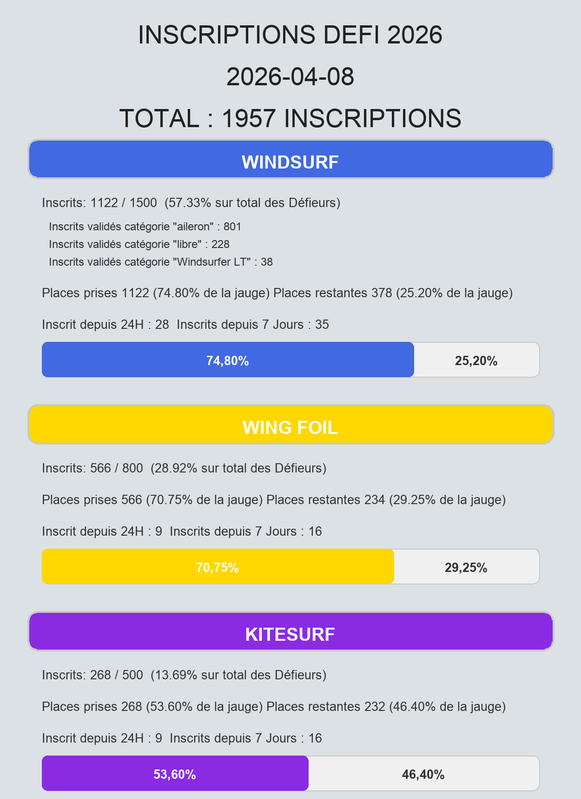 INSCRIPTIONS DEFI 2026

2026-04-08

TOTAL : 1957 INSCRIPTIONS

WINDSURF

Inscrits: 1122 / 1500 (57.33% sur total des Défieurs)

Inscrits validés catégorie "aileron" : 801
Inscrits validés catégorie "libre" : 228
Inscrits validés catégorie "Windsurfer LT" : 38

Places prises 1122 (74.80% de la jauge) Places restantes 378 (25.20% de la jauge)

Inscrit depuis 24H : 28 Inscrits depuis 7 Jours : 35

74,80%

25,20%

WING FOIL

Inscrits: 566 / 800 (28.92% sur total des Défieurs)

Places prises 566 (70.75% de la jauge) Places restantes 234 (29.25% de la jauge)

Inscrit depuis 24H : 9 Inscrits depuis 7 Jours : 16

70,75%

29,25%

KITESURF

Inscrits: 268 / 500 (13.69% sur total des Défieurs)

Places prises 268 (53.60% de la jauge) Places restantes 232 (46.40% de la jauge)

Inscrit depuis 24H : 9 Inscrits depuis 7 Jours : 16

53,60%

46,40%