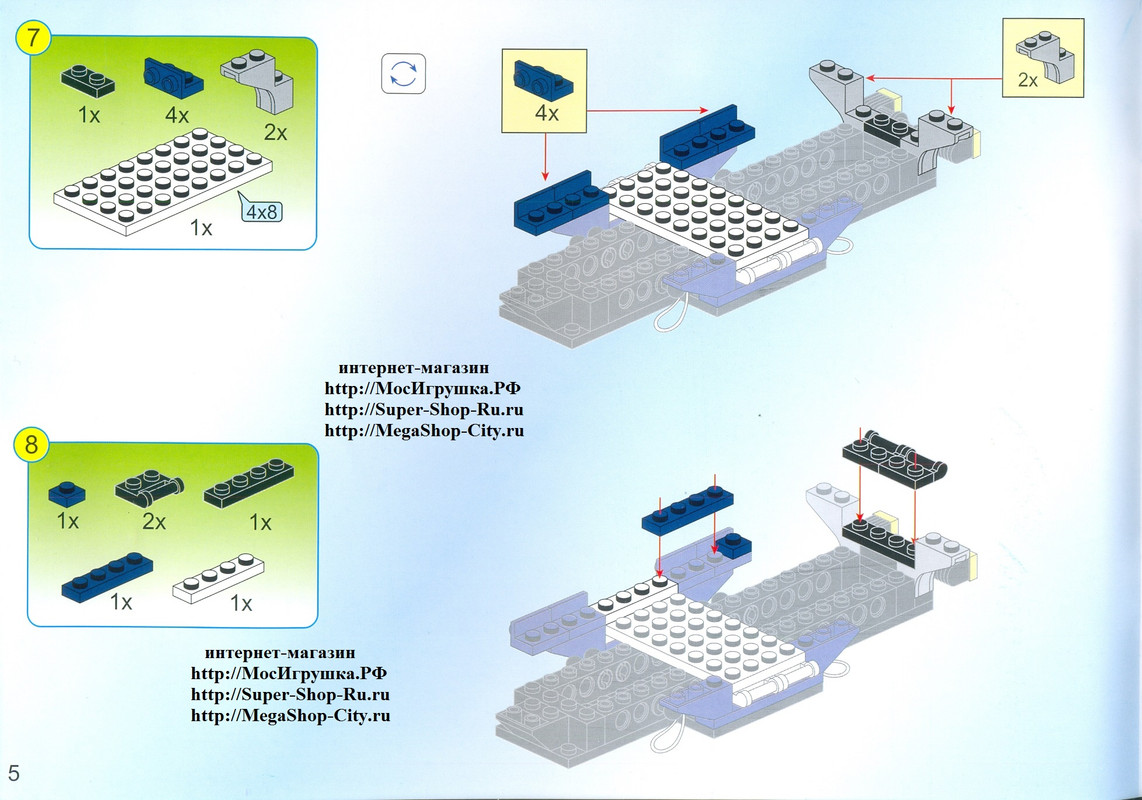 7

1x 4x 2x

4x8

1x

4x

2x

интернет-магазин
http://МосИгрушка.РФ
http://Super-Shop-Ru.ru
http://MegaShop-City.ru

8

1x 2x 1x

1x 1x

интернет-магазин
http://МосИгрушка.РФ
http://Super-Shop-Ru.ru
http://MegaShop-City.ru

5