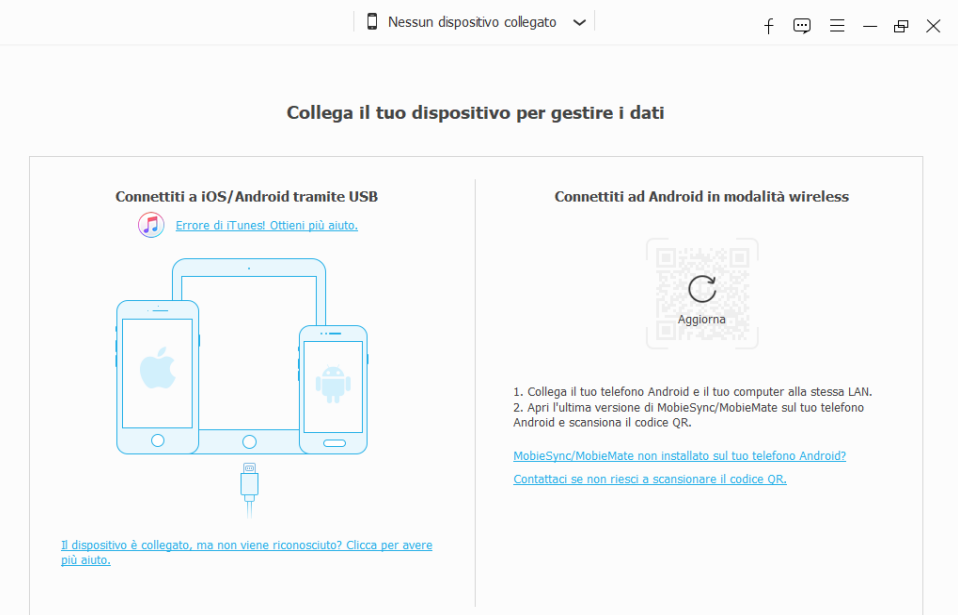 Nessun dispositivo collegato

Collega il tuo dispositivo per gestire i dati

Connettiti a iOS/Android tramite USB

Errore di iTunes! Ottieni più aiuto.

Il dispositivo è collegato, ma non viene riconosciuto? Clicca per avere più aiuto.

Connettiti ad Android in modalità wireless

Aggiorna

1. Collega il tuo telefono Android e il tuo computer alla stessa LAN.
2. Apri l'ultima versione di MobieSync/MobieMate sul tuo telefono Android e scansiona il codice QR.

MobieSync/MobieMate non installato sul tuo telefono Android?

Contattaci se non riesci a scansionare il codice QR.