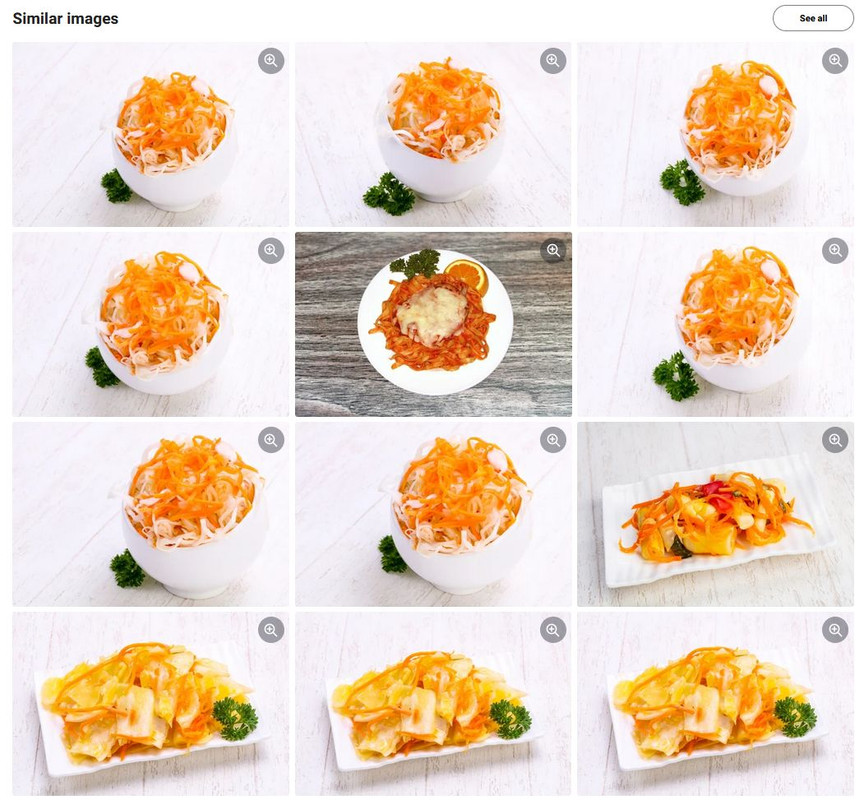 Similar images

See all