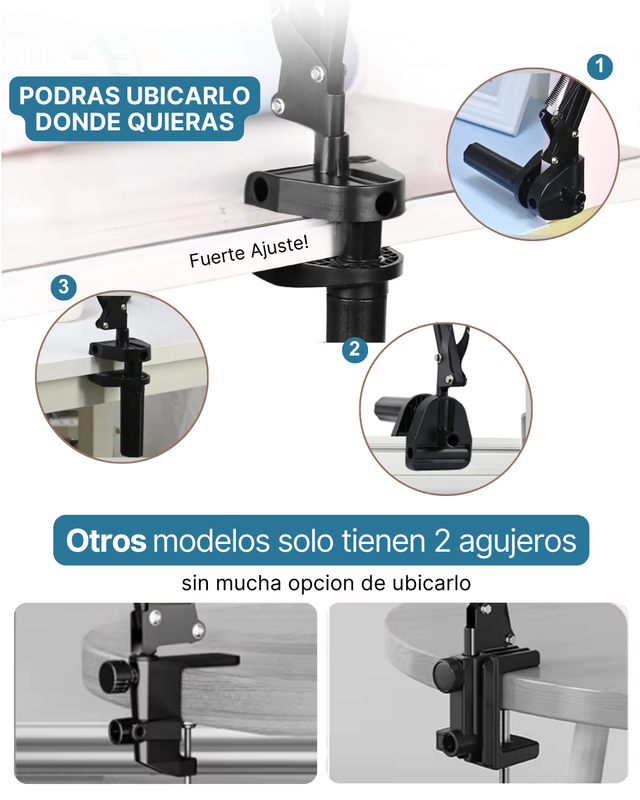 PODRAS UBICARLO DONDE QUIERAS

1

Fuerte Ajuste!

3

2

Otros modelos solo tienen 2 agujeros

sin mucha opcion de ubicarlo