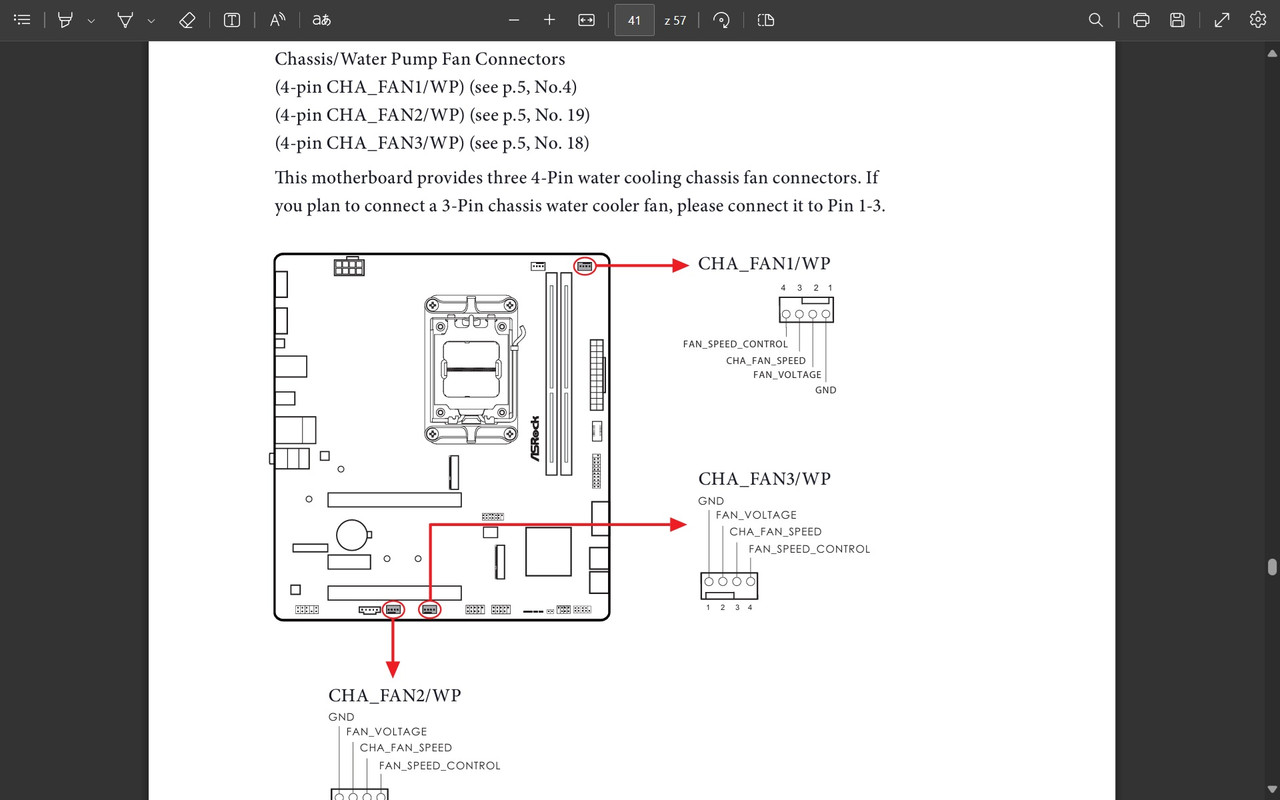 41 z 57

Chassis/Water Pump Fan Connectors
(4-pin CHA_FAN1/WP) (see p.5, No.4)
(4-pin CHA_FAN2/WP) (see p.5, No. 19)
(4-pin CHA_FAN3/WP) (see p.5, No. 18)

This motherboard provides three 4-Pin water cooling chassis fan connectors. If you plan to connect a 3-Pin chassis water cooler fan, please connect it to Pin 1-3.

ASRock

CHA_FAN1/WP
4 3 2 1
FAN_SPEED_CONTROL
CHA_FAN_SPEED
FAN_VOLTAGE
GND

CHA_FAN3/WP
GND
FAN_VOLTAGE
CHA_FAN_SPEED
FAN_SPEED_CONTROL
1 2 3 4

CHA_FAN2/WP
GND
FAN_VOLTAGE
CHA_FAN_SPEED
FAN_SPEED_CONTROL