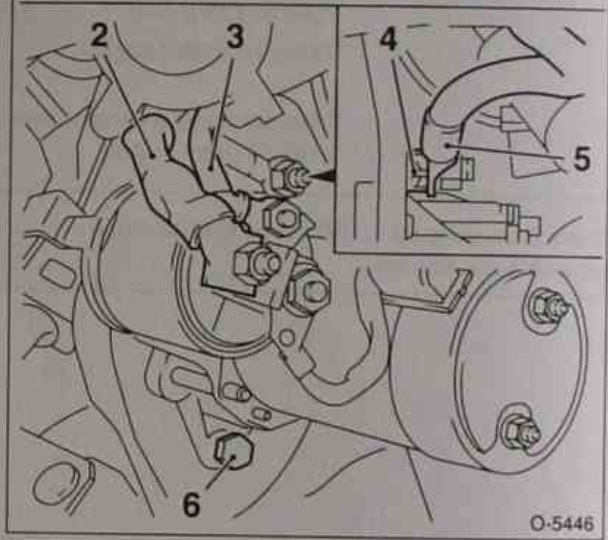 2
3
4
5
6
O-5446