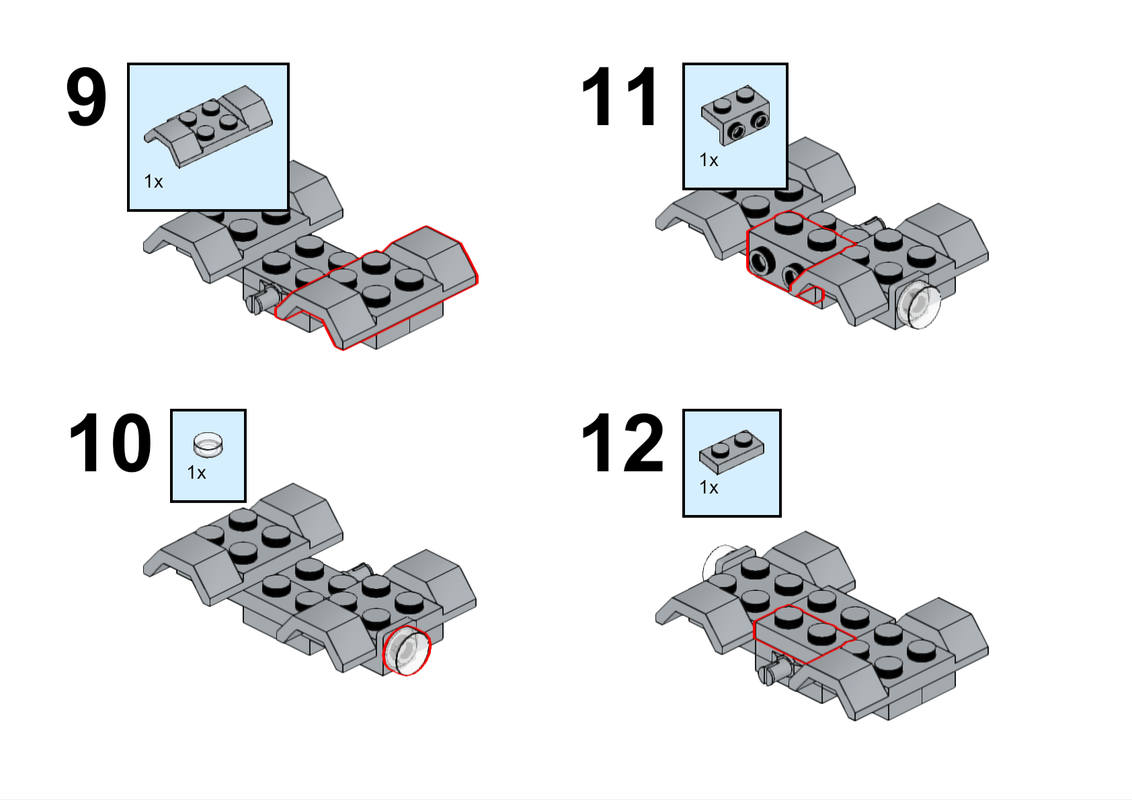 9

1x

10

1x

11

1x

12

1x