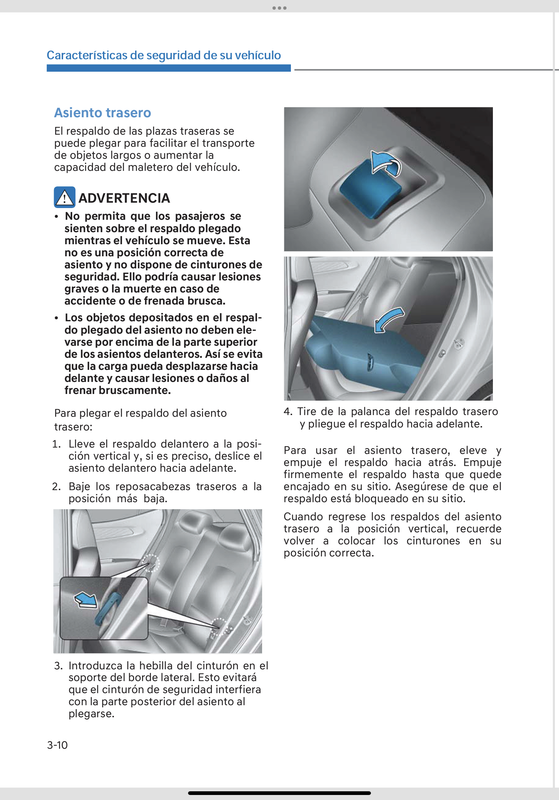 Características de seguridad de su vehículo

Asiento trasero

El respaldo de las plazas traseras se puede plegar para facilitar el transporte de objetos largos o aumentar la capacidad del maletero del vehículo.

ADVERTENCIA

• No permita que los pasajeros se sienten sobre el respaldo plegado mientras el vehículo se mueve. Esta no es una posición correcta de asiento y no dispone de cinturones de seguridad. Ello podría causar lesiones graves o la muerte en caso de accidente o de frenada brusca.

• Los objetos depositados en el respaldo plegado del asiento no deben elevarse por encima de la parte superior de los asientos delanteros. Así se evita que la carga pueda desplazarse hacia delante y causar lesiones o daños al frenar bruscamente.

Para plegar el respaldo del asiento trasero:

1. Lleve el respaldo delantero a la posición vertical y, si es preciso, deslice el asiento delantero hacia adelante.

2. Baje los reposacabezas traseros a la posición más baja.

3. Introduzca la hebilla del cinturón en el soporte del borde lateral. Esto evitará que el cinturón de seguridad interfiera con la parte posterior del asiento al plegarse.

4. Tire de la palanca del respaldo trasero y pliegue el respaldo hacia adelante.

Para usar el asiento trasero, eleve y empuje el respaldo hacia atrás. Empuje firmemente el respaldo hasta que quede encajado en su sitio. Asegúrese de que el respaldo está bloqueado en su sitio.

Cuando regrese los respaldos del asiento trasero a la posición vertical, recuerde volver a colocar los cinturones en su posición correcta.

3-10