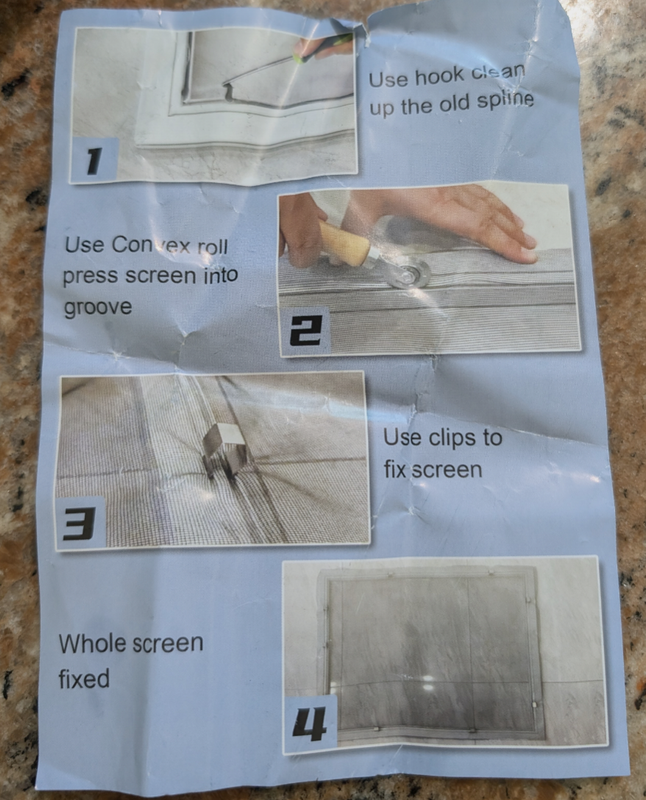 1

Use hook clean up the old spline

Use Convex roll press screen into groove

2

3

Use clips to fix screen

Whole screen fixed

4