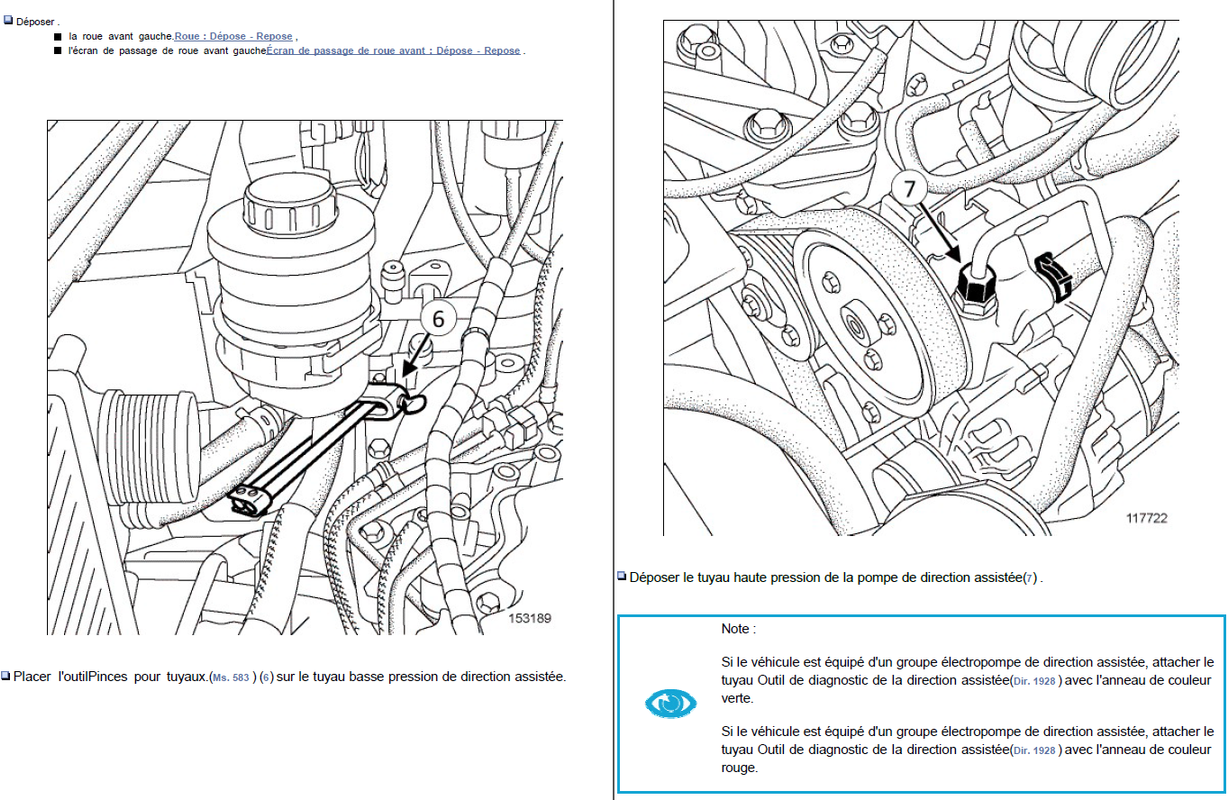 Déposer .

la roue avant gauche,Roue : Dépose - Repose ,

l'écran de passage de roue avant gaucheÉcran de passage de roue avant : Dépose - Repose .

6

153189

Placer l'outilPinces pour tuyaux.(Ms. 583 ) (6) sur le tuyau basse pression de direction assistée.

7

117722

Déposer le tuyau haute pression de la pompe de direction assistée(7) .

Note :

Si le véhicule est équipé d'un groupe électropompe de direction assistée, attacher le tuyau Outil de diagnostic de la direction assistée(Dir. 1928 ) avec l'anneau de couleur verte.

Si le véhicule est équipé d'un groupe électropompe de direction assistée, attacher le tuyau Outil de diagnostic de la direction assistée(Dir. 1928 ) avec l'anneau de couleur rouge.