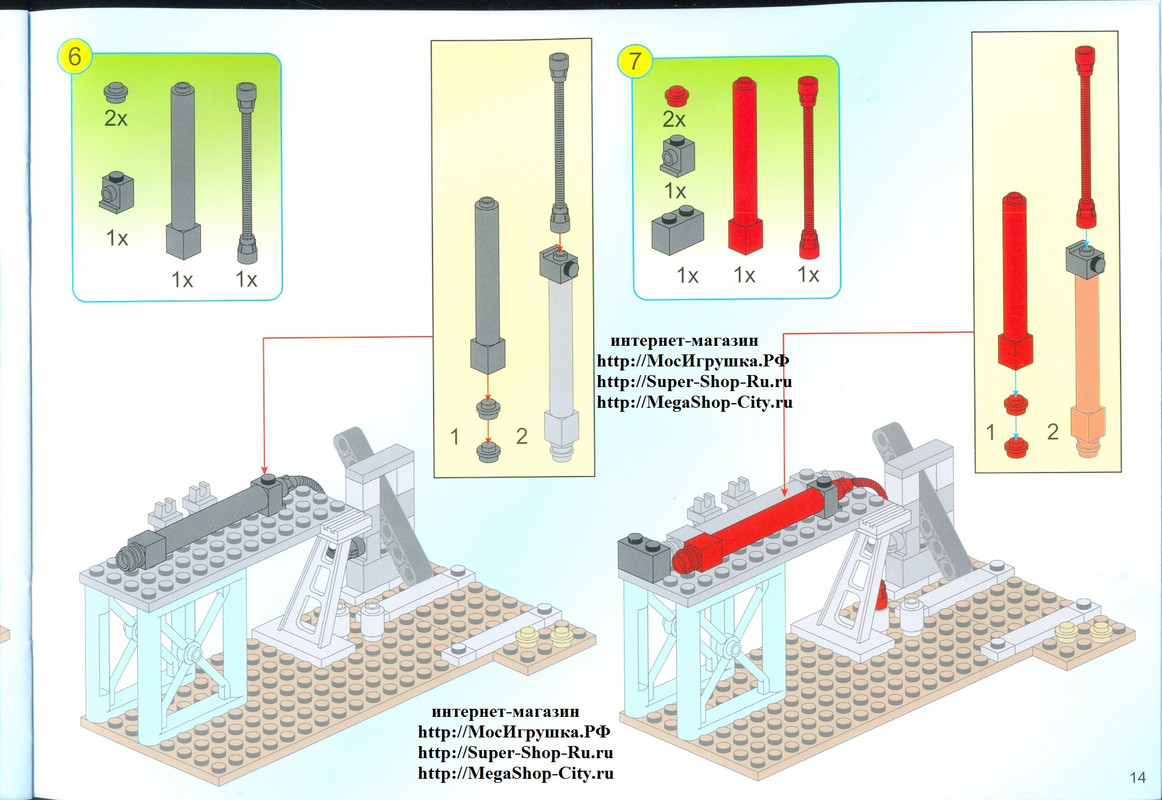 6

2x

1x

1x 1x

1 2

7

2x

1x

1x 1x 1x

1 2

интернет-магазин
http://МосИгрушка.РФ
http://Super-Shop-Ru.ru
http://MegaShop-City.ru

интернет-магазин
http://МосИгрушка.РФ
http://Super-Shop-Ru.ru
http://MegaShop-City.ru

14