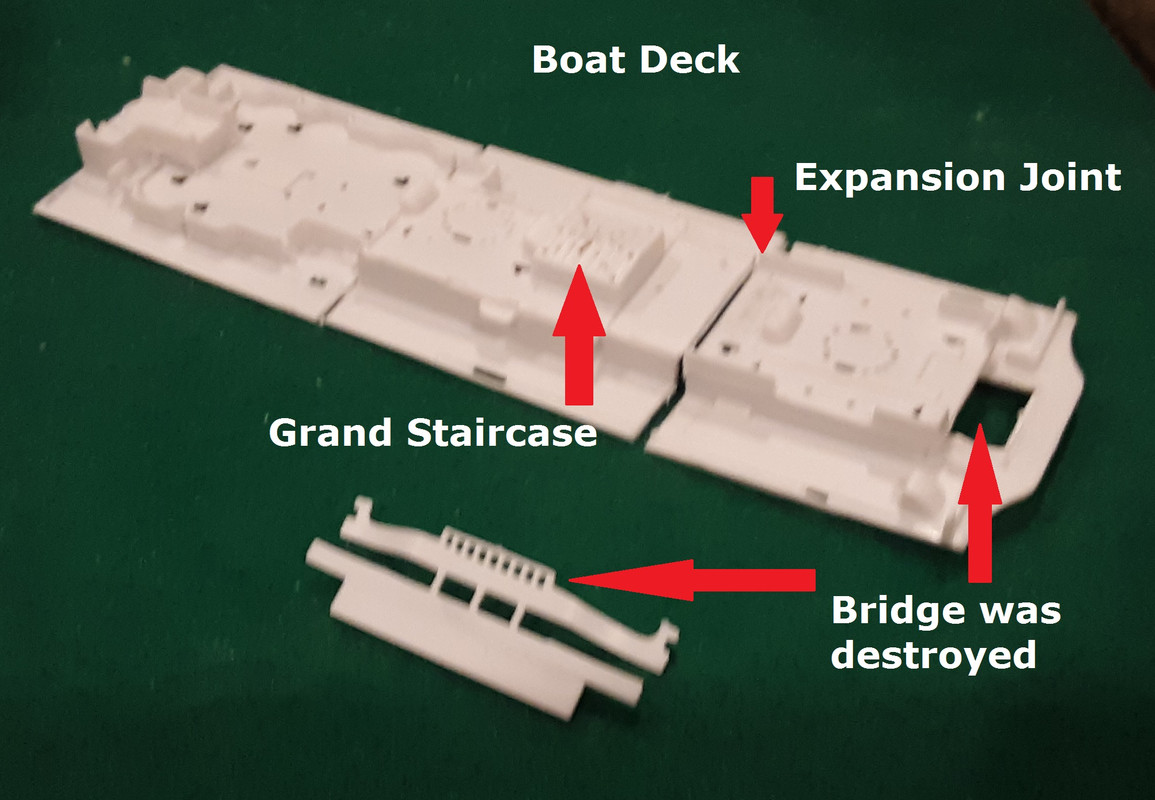 Boat Deck

Expansion Joint

Grand Staircase

Bridge was destroyed