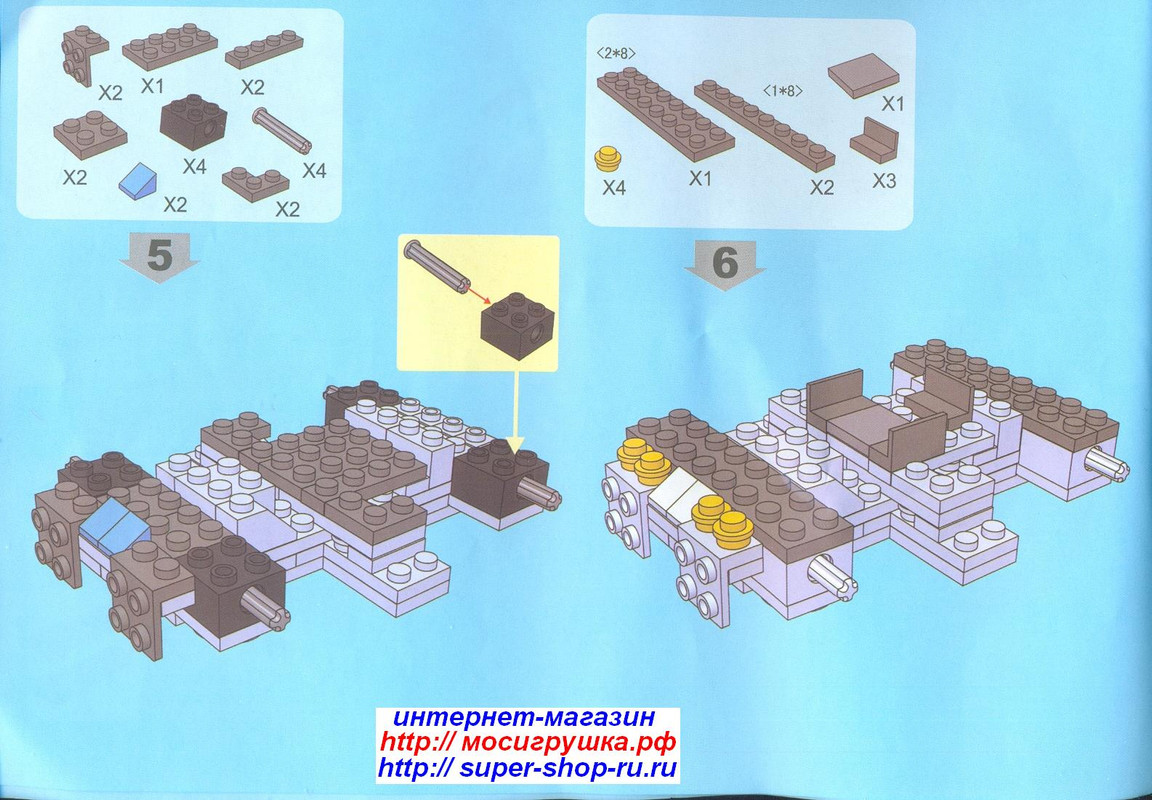 X2 X1 X2
X2 X4 X4
X2 X2

5

<2*8>
<1*8>
X1
X4 X1 X2 X3

6

интернет-магазин
http:// мосигрушка.рф
http:// super-shop-ru.ru