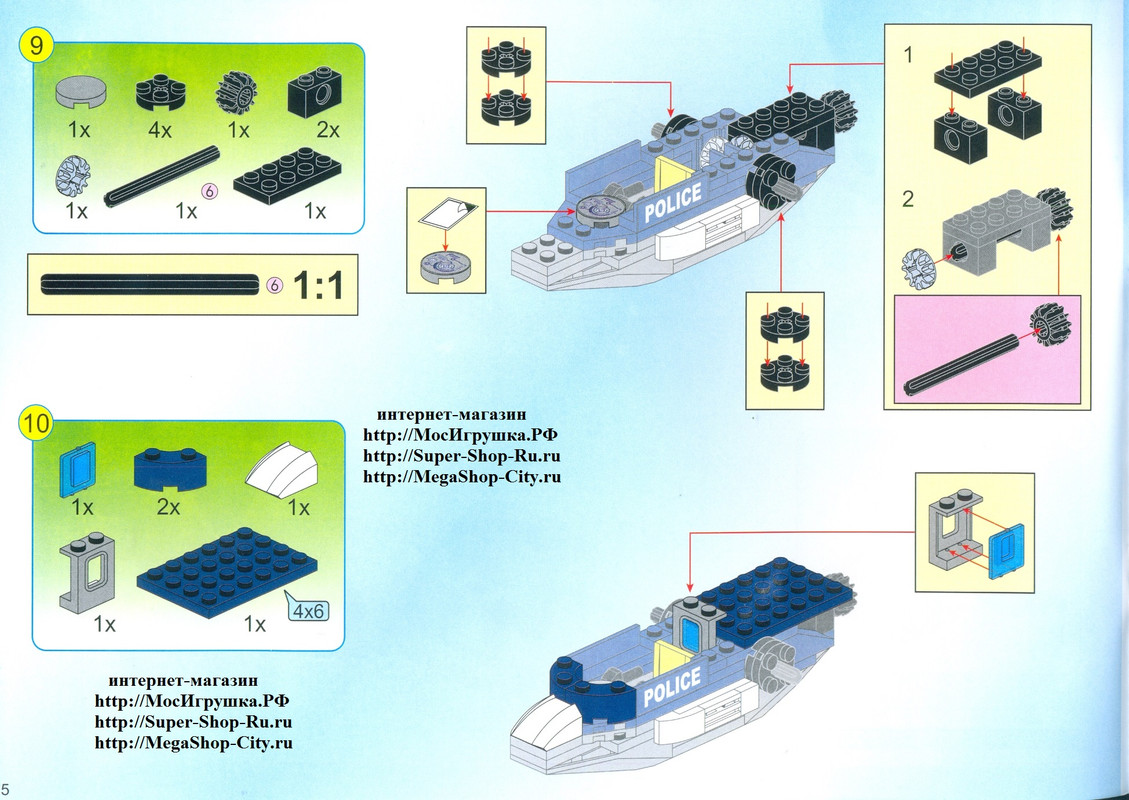 9

1x 4x 1x 2x

1x 1x 6 1x

6 1:1

POLICE

1

2

10

1x 2x 1x

1x 1x 4x6

интернет-магазин
http://МосИгрушка.РФ
http://Super-Shop-Ru.ru
http://MegaShop-City.ru

POLICE

интернет-магазин
http://МосИгрушка.РФ
http://Super-Shop-Ru.ru
http://MegaShop-City.ru

5