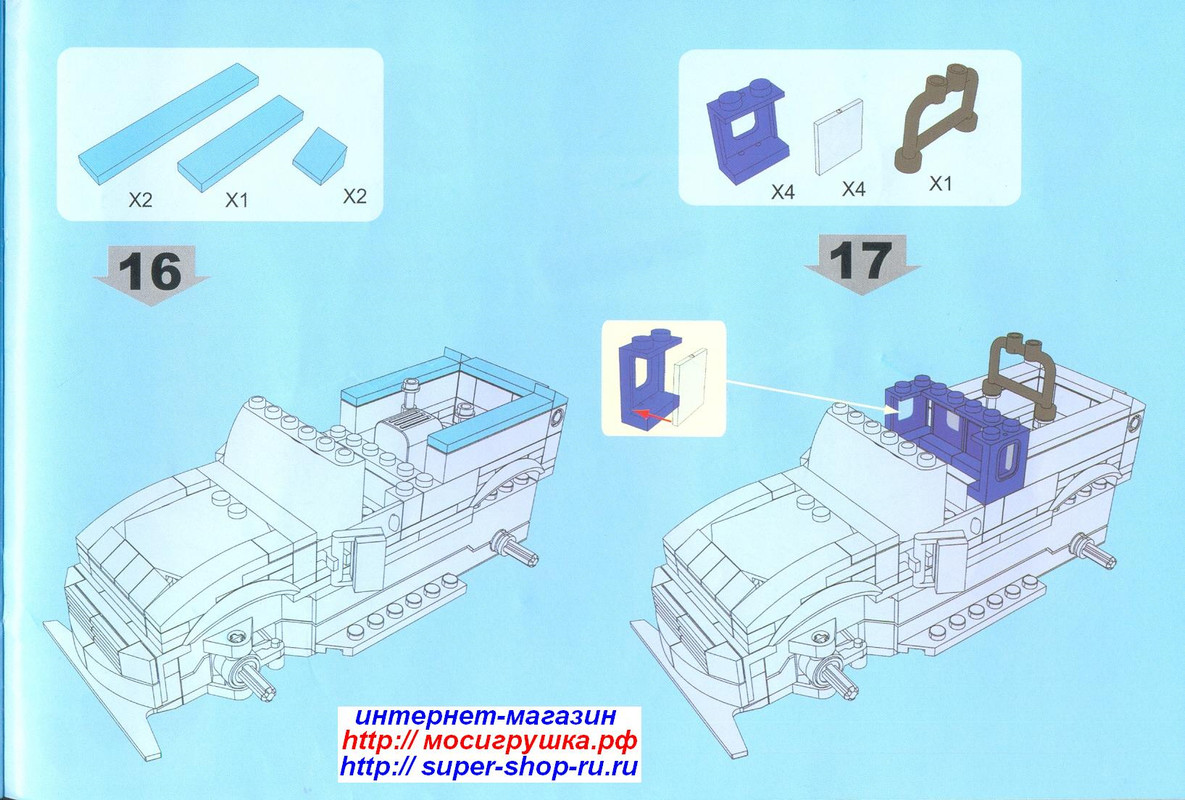 X2 X1 X2

16

X4 X4 X1

17

интернет-магазин
http:// мосигрушка.рф
http:// super-shop-ru.ru