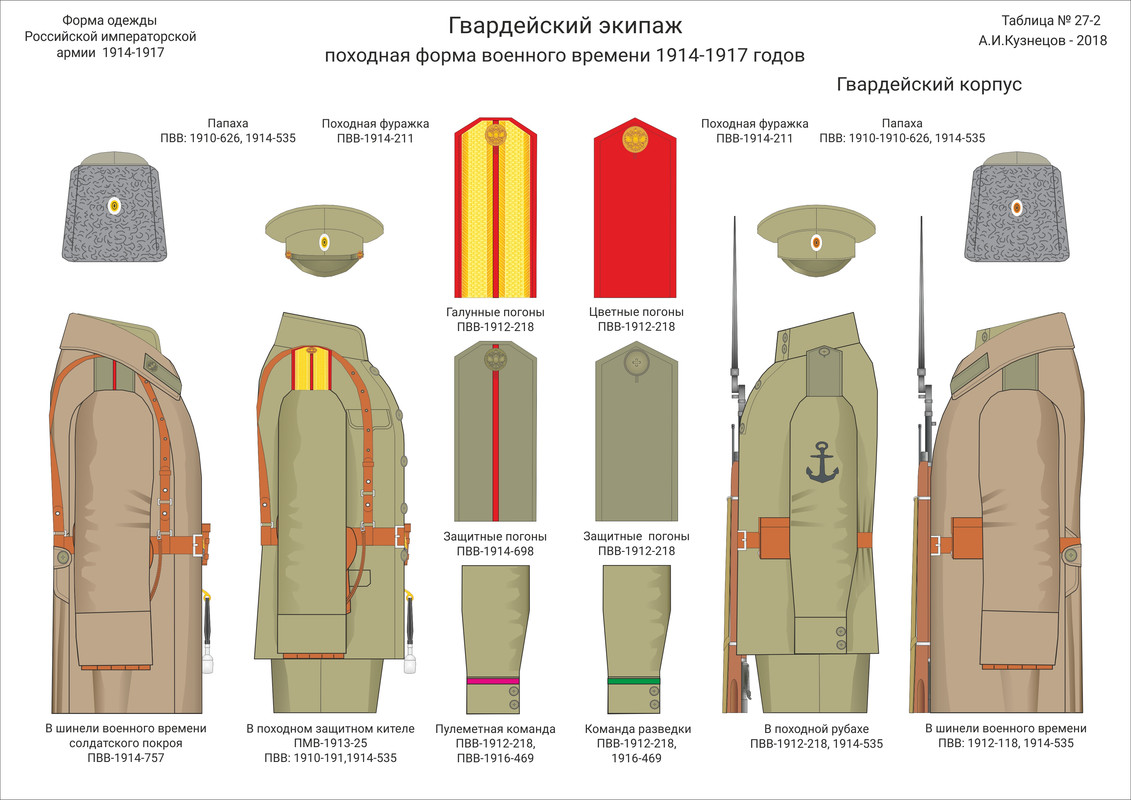 Форма одежды Российской императорской армии 1914-1917

Гвардейский экипаж
походная форма военного времени 1914-1917 годов

Таблица № 27-2
А.И.Кузнецов - 2018

Гвардейский корпус

Папаха
ПВВ: 1910-626, 1914-535

Походная фуражка
ПВВ-1914-211

Походная фуражка
ПВВ-1914-211

Папаха
ПВВ: 1910-1910-626, 1914-535

Галунные погоны
ПВВ-1912-218

Цветные погоны
ПВВ-1912-218

Защитные погоны
ПВВ-1914-698

Защитные погоны
ПВВ-1912-218

В шинели военного времени солдатского покроя
ПВВ-1914-757

В походном защитном кителе
ПМВ-1913-25
ПВВ: 1910-191,1914-535

Пулеметная команда
ПВВ-1912-218,
ПВВ-1916-469

Команда разведки
ПВВ-1912-218,
1916-469

В походной рубахе
ПВВ-1912-218, 1914-535

В шинели военного времени
ПВВ: 1912-118, 1914-535