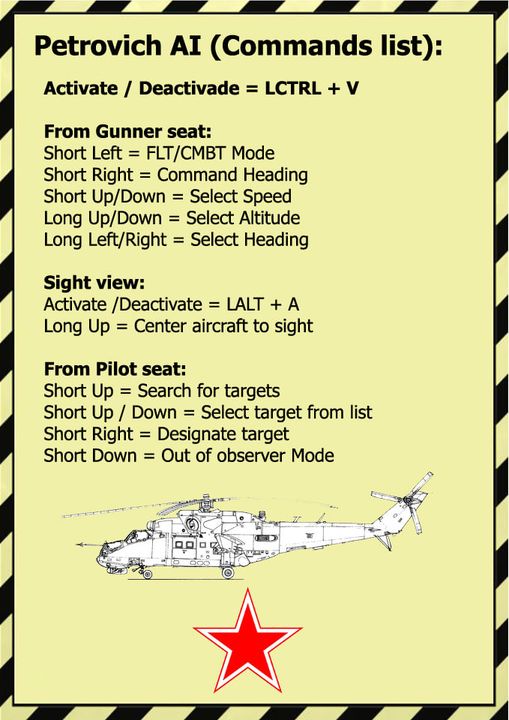 Petrovich AI (Commands list):

Activate / Deactivade = LCTRL + V

From Gunner seat:
Short Left = FLT/CMBT Mode
Short Right = Command Heading
Short Up/Down = Select Speed
Long Up/Down = Select Altitude
Long Left/Right = Select Heading

Sight view:
Activate /Deactivate = LALT + A
Long Up = Center aircraft to sight

From Pilot seat:
Short Up = Search for targets
Short Up / Down = Select target from list
Short Right = Designate target
Short Down = Out of observer Mode