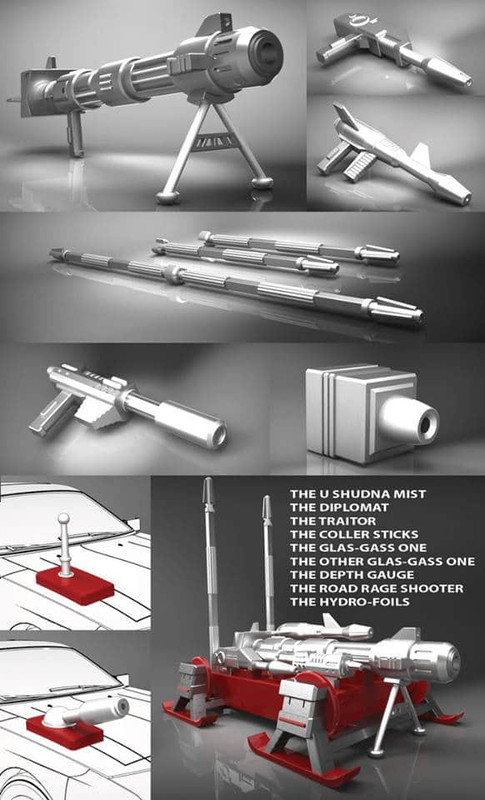 THE U SHUDNA MIST
THE DIPLOMAT
THE TRAITOR
THE COLLER STICKS
THE GLAS-GASS ONE
THE OTHER GLAS-GASS ONE
THE DEPTH GAUGE
THE ROAD RAGE SHOOTER
THE HYDRO-FOILS