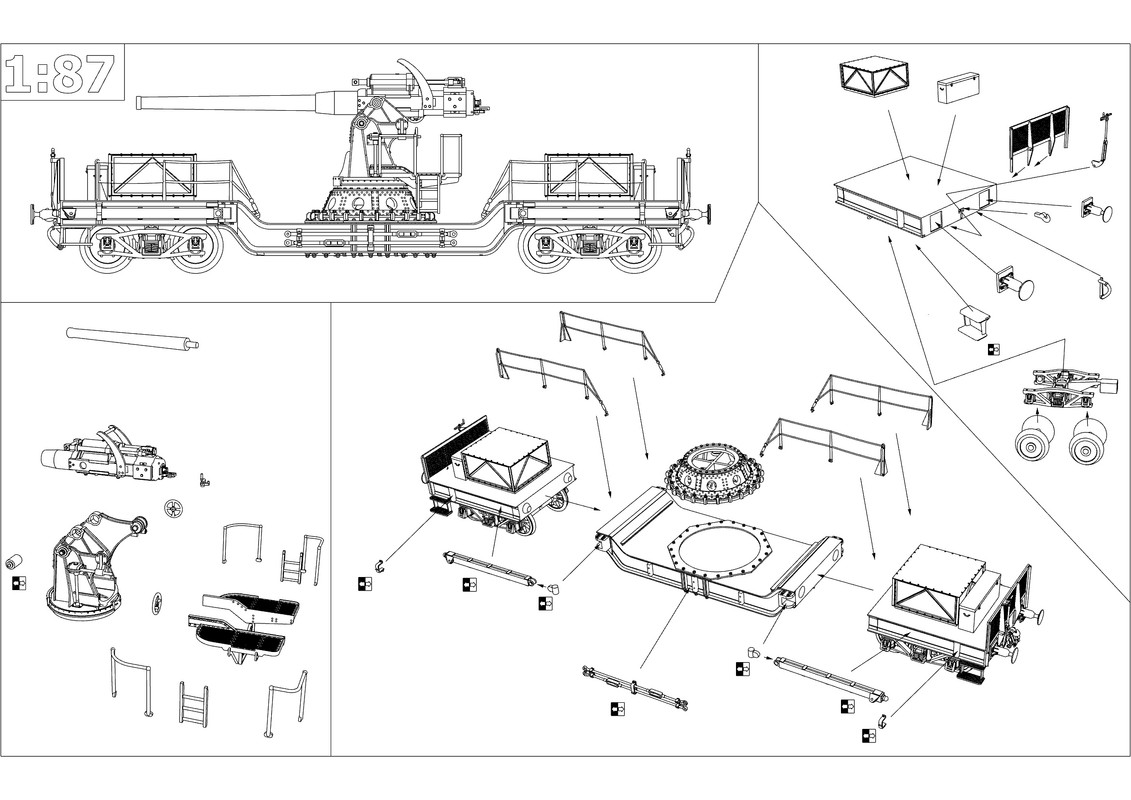 1:87