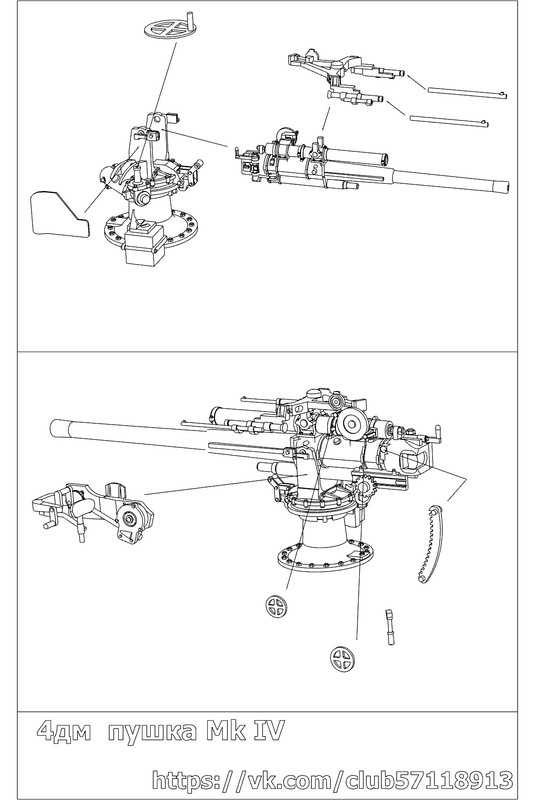 4дм пушка Mk IV

https://vk.com/club57118913