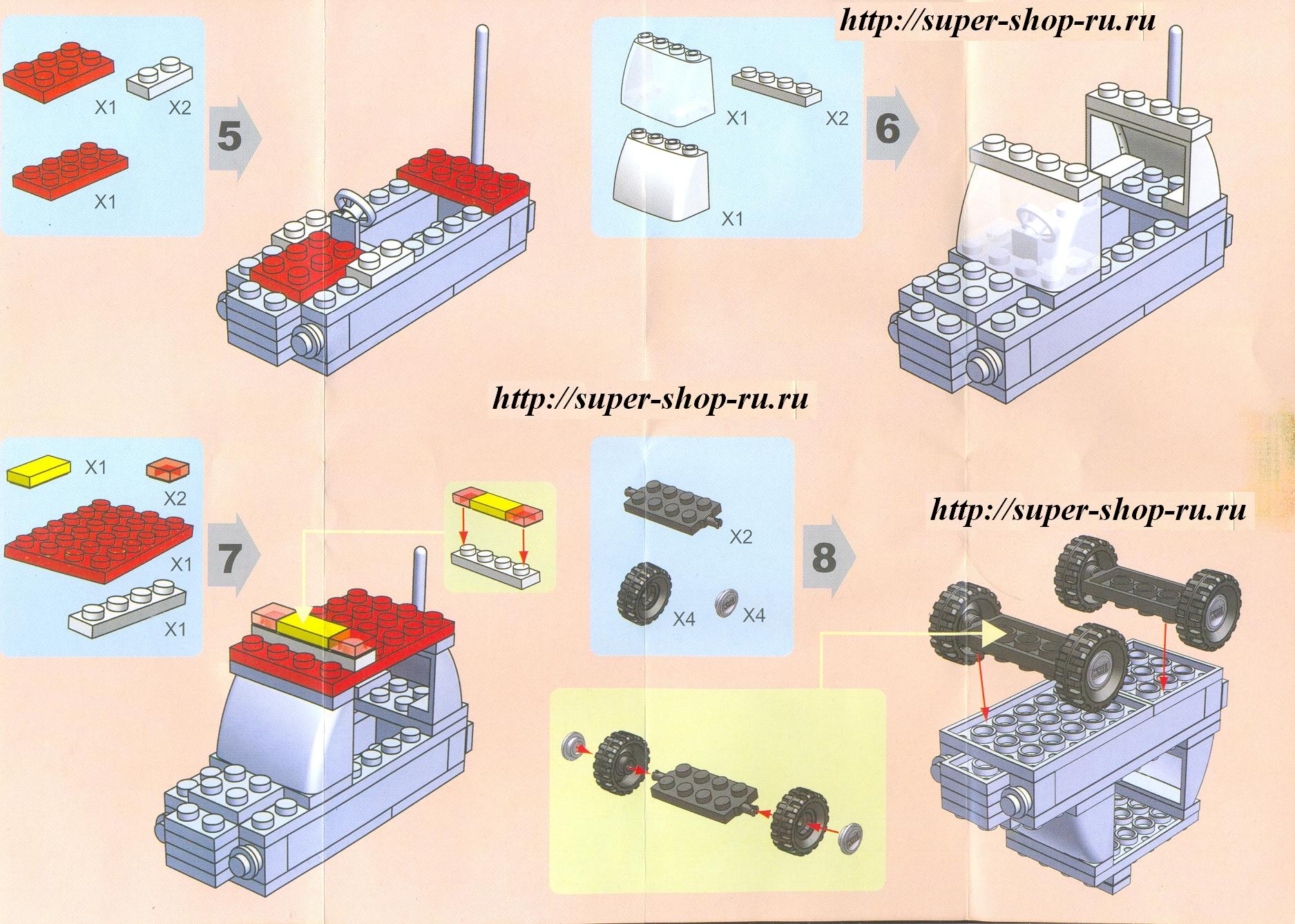 X1 X2

X1

5

http://super-shop-ru.ru

X1 X2

X1

6

http://super-shop-ru.ru

X1

X2

X1

X1

7

X2

X4 X4

8

http://super-shop-ru.ru