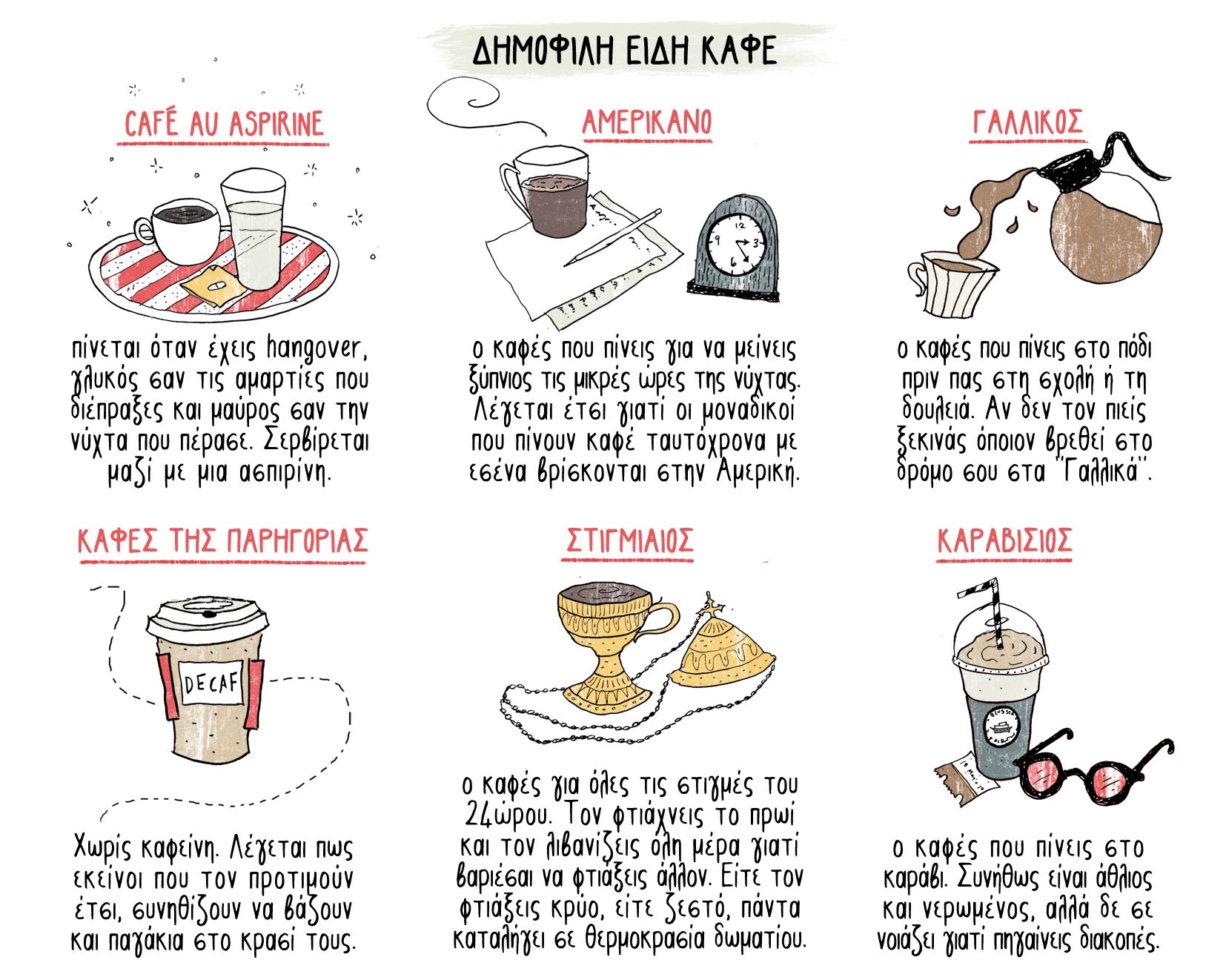 ΔΗΜΟΦΙΛΗ ΕΙΔΗ ΚΑΦΕ

CAFÉ AU ASPIRINE

πίνεται όταν έχεις hangover, γλυκός σαν τις αμαρτίες που διέπραξες και μαύρος σαν την νύχτα που πέρασε. Σερβίρεται μαζί με μια ασπιρίνη.

ΑΜΕΡΙΚΑΝΟ

ο καφές που πίνεις για να μείνεις ξύπνιος τις μικρές ώρες της νύχτας. Λέγεται έτσι γιατί οι μοναδικοί που πίνουν καφέ ταυτόχρονα με εσένα βρίσκονται στην Αμερική.

ΓΑΛΛΙΚΟΣ

ο καφές που πίνεις στο πόδι πριν πας στη σχολή ή τη δουλειά. Αν δεν τον πιείς ξεκινάς όποιον βρεθεί στο δρόμο σου στα "Γαλλικά".

ΚΑΦΕΣ ΤΗΣ ΠΑΡΗΓΟΡΙΑΣ

DECAF

Χωρίς καφεΐνη. Λέγεται πως εκείνοι που τον προτιμούν έτσι, συνηθίζουν να βάζουν και παγάκια στο κρασί τους.

ΣΤΙΓΜΙΑΙΟΣ

ο καφές για όλες τις στιγμές του 24ώρου. Τον φτιάχνεις το πρωί και τον λιβανίζεις όλη μέρα γιατί βαριέσαι να φτιάξεις άλλον. Είτε τον φτιάξεις κρύο, είτε ζεστό, πάντα καταλήγει σε θερμοκρασία δωματίου.

ΚΑΡΑΒΙΣΙΟΣ

ο καφές που πίνεις στο καράβι. Συνήθως είναι άθλιος και νερωμένος, αλλά δε σε νοιάζει γιατί πηγαίνεις διακοπές.