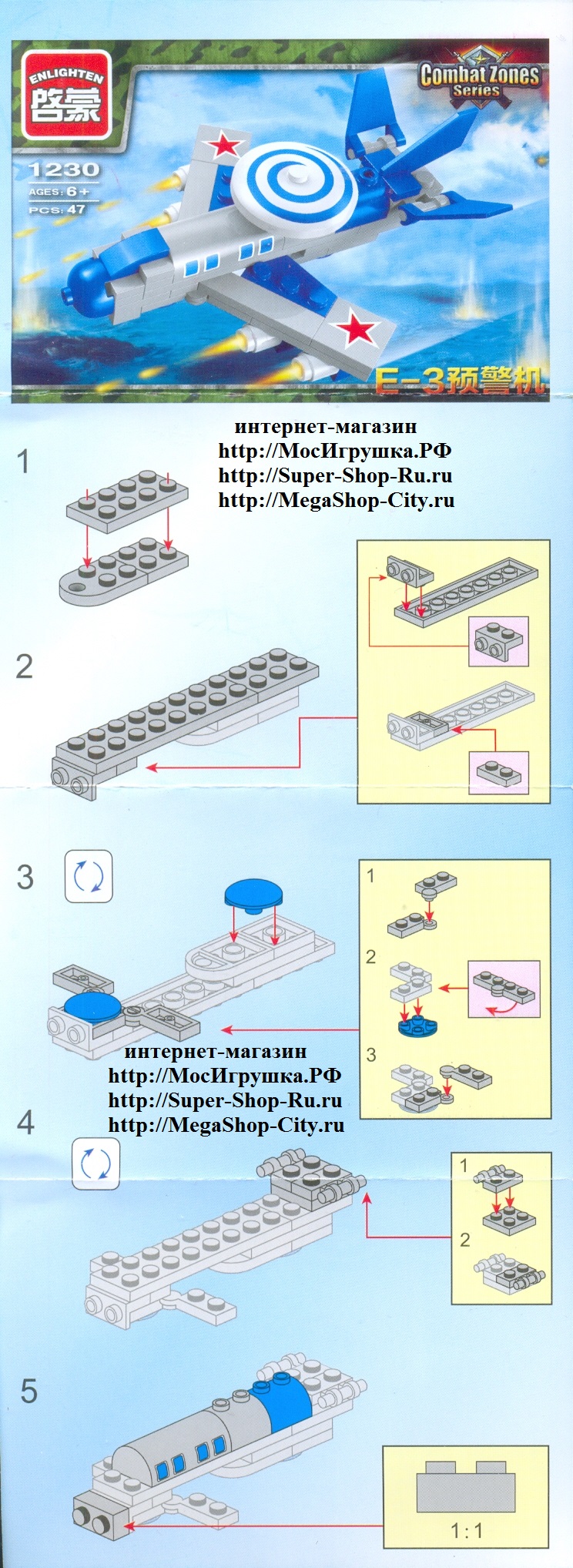 ENLIGHTEN
启蒙

Combat Zones Series

1230
AGES: 6+
PCS: 47

E-3预警机

интернет-магазин
http://МосИгрушка.РФ
http://Super-Shop-Ru.ru
http://MegaShop-City.ru

1

2

3

1

2

3

интернет-магазин
http://МосИгрушка.РФ
http://Super-Shop-Ru.ru
http://MegaShop-City.ru

4

1

2

5

1:1