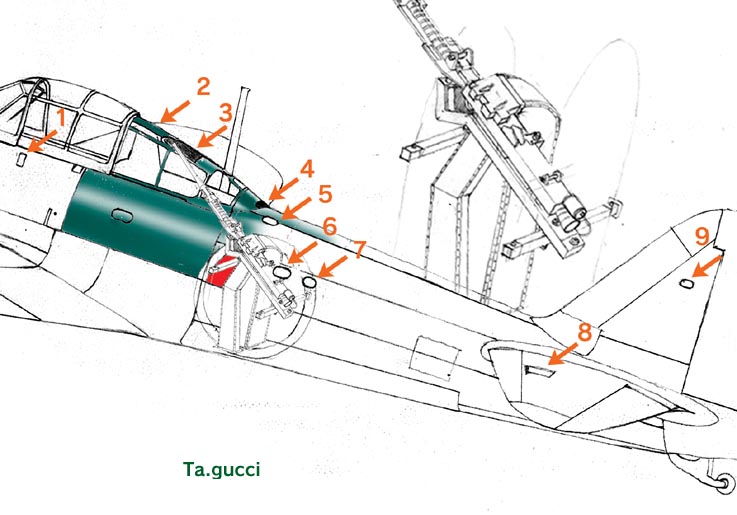 1
2
3
4
5
6
7
8
9
Ta.gucci