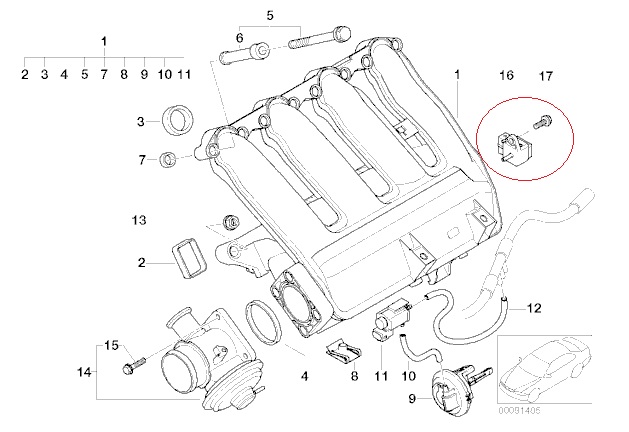 1
2 3 4 5 7 8 9 10 11
5
6
1
16 17
3
7
13
2
12
15
14
4
8
11
10
9
00091405