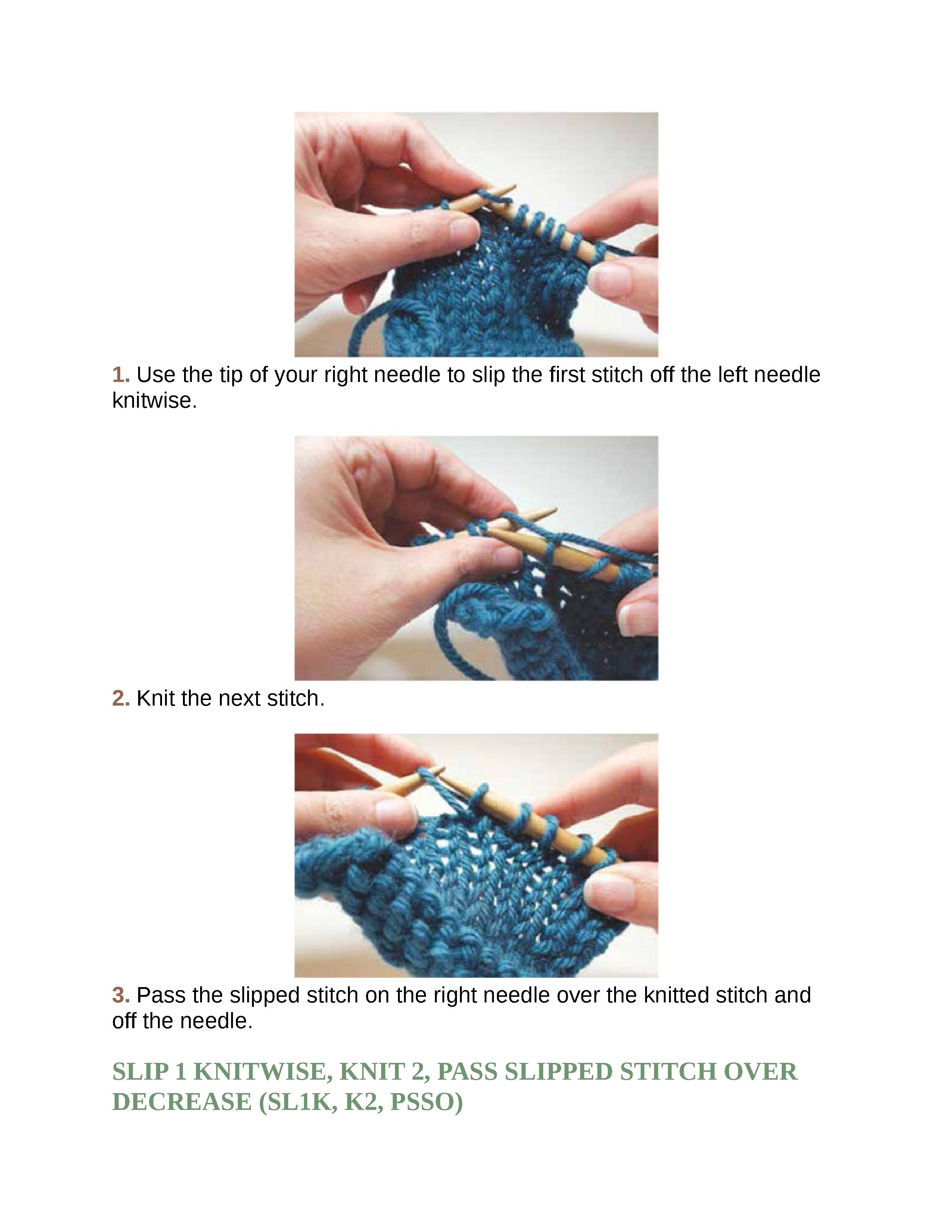 1. Use the tip of your right needle to slip the first stitch off the left needle knitwise.

2. Knit the next stitch.

3. Pass the slipped stitch on the right needle over the knitted stitch and off the needle.

SLIP 1 KNITWISE, KNIT 2, PASS SLIPPED STITCH OVER DECREASE (SL1K, K2, PSSO)