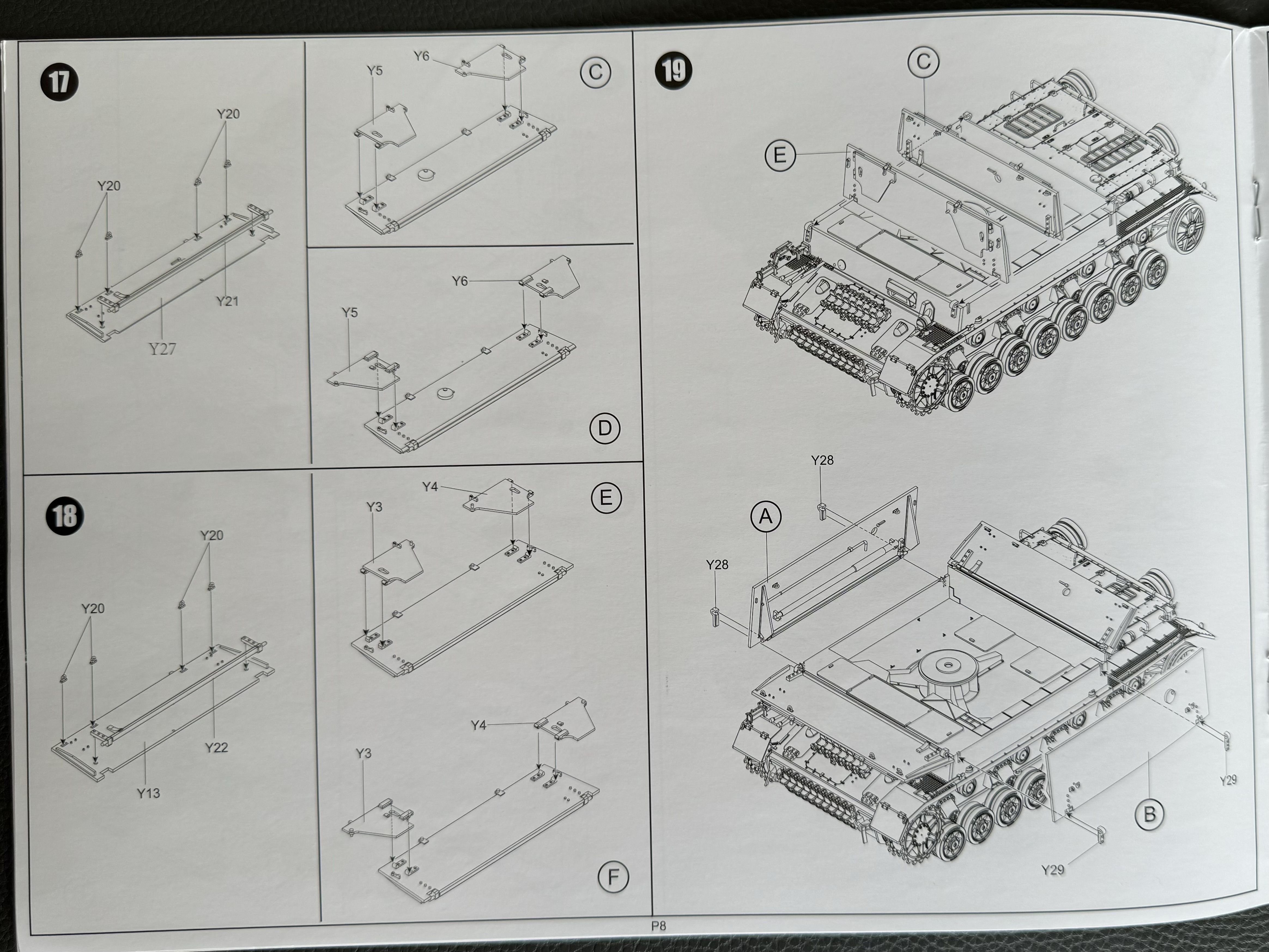 17

Y20

Y20

Y21

Y27

Y6

Y5

C

Y6

Y5

D

18

Y20

Y20

Y22

Y13

Y4

Y3

E

Y4

Y3

F

19

C

E

Y28

A

Y28

Y29

B

Y29

P8