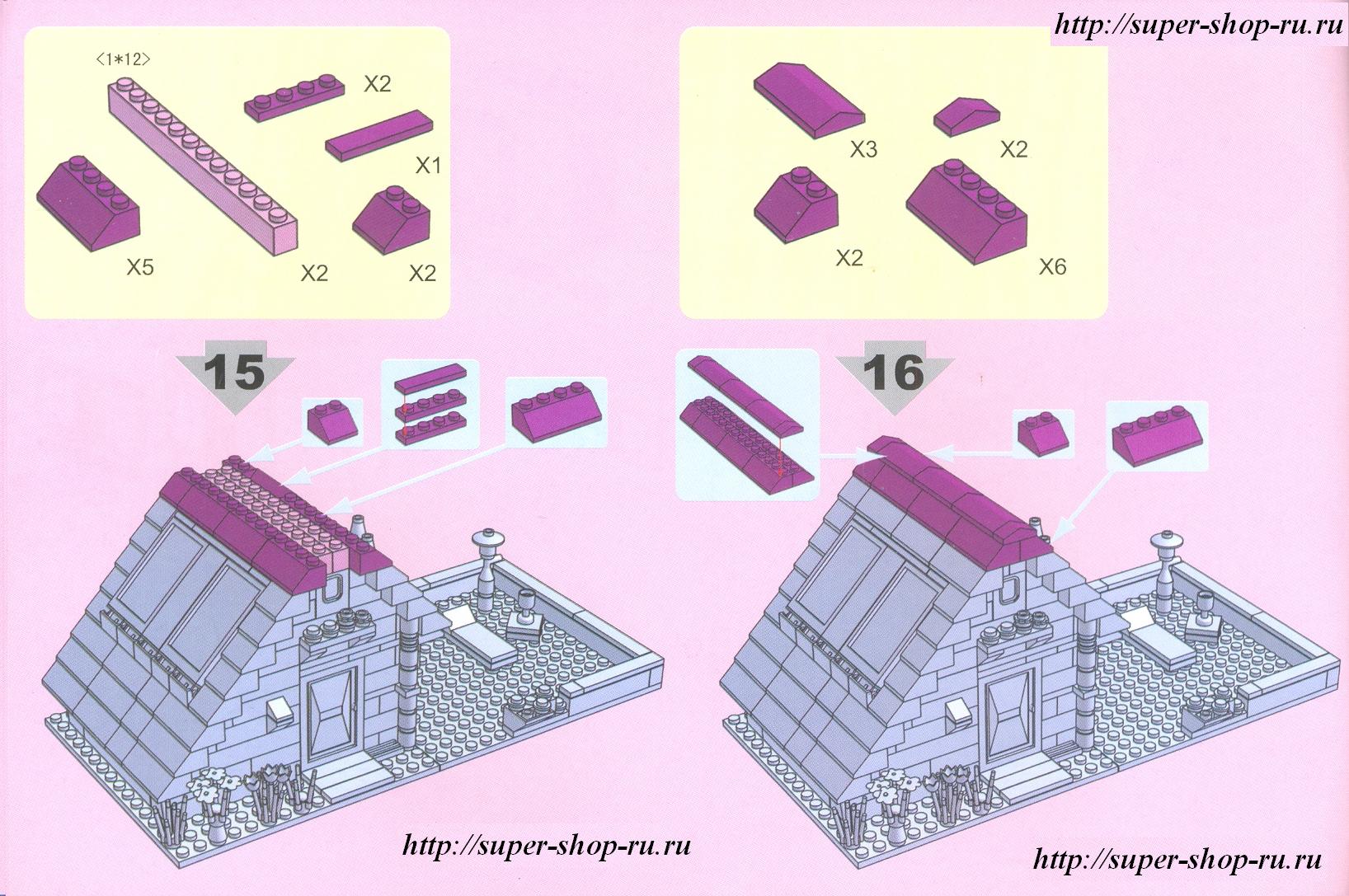 http://super-shop-ru.ru

<1*12>

X2

X1

X5

X2

X2

X3

X2

X2

X6

15

16

http://super-shop-ru.ru

http://super-shop-ru.ru