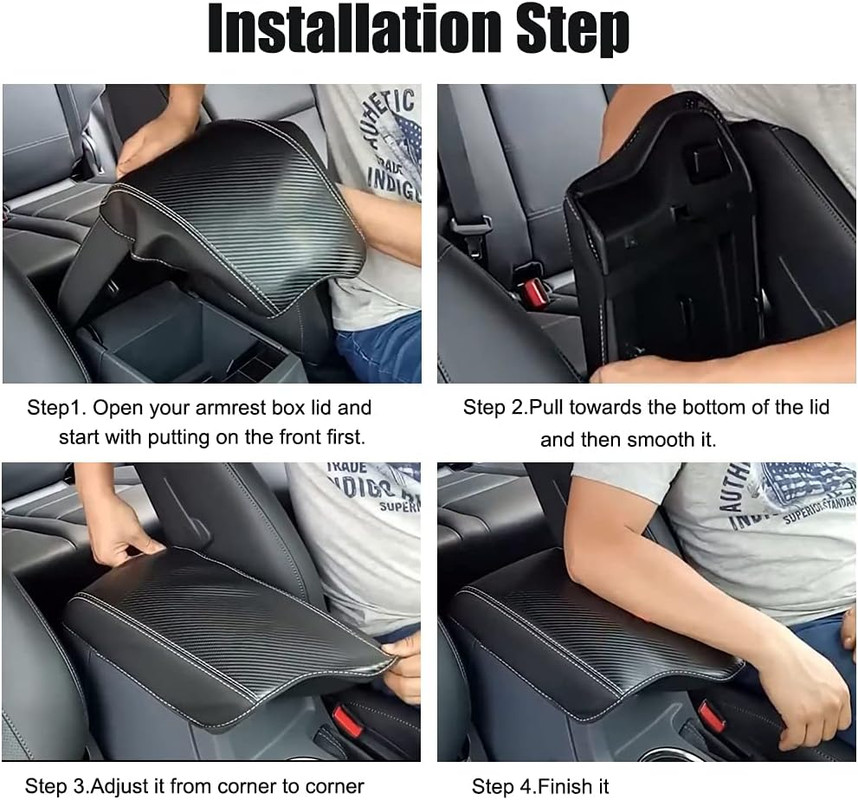 Installation Step

Step1. Open your armrest box lid and start with putting on the front first.

Step 2.Pull towards the bottom of the lid and then smooth it.

Step 3.Adjust it from corner to corner

Step 4.Finish it