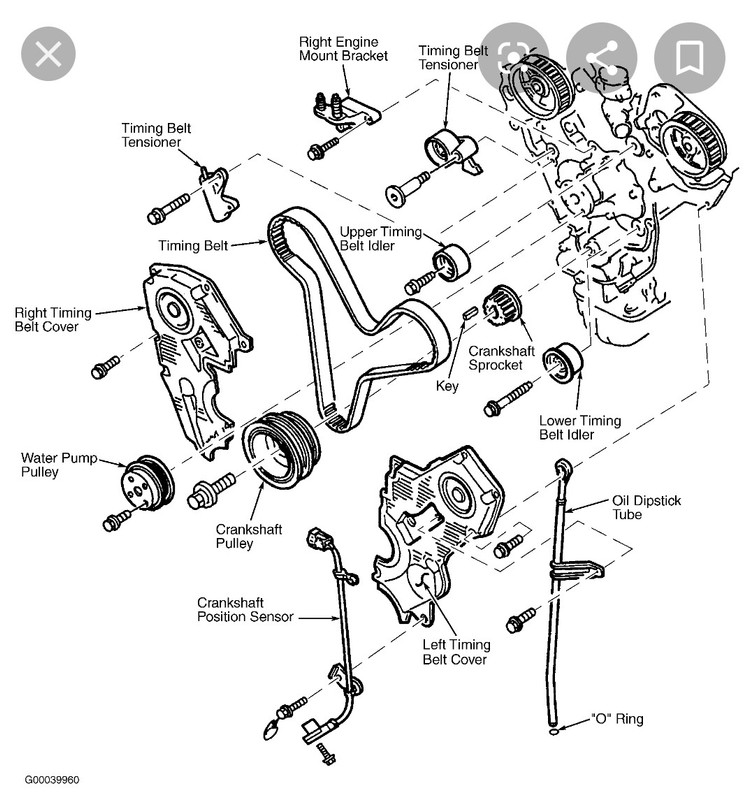 Right Engine Mount Bracket

Timing Belt Tensioner

Timing Belt Tensioner

Timing Belt

Upper Timing Belt Idler

Right Timing Belt Cover

Crankshaft Sprocket

Key

Lower Timing Belt Idler

Water Pump Pulley

Crankshaft Pulley

Oil Dipstick Tube

Crankshaft Position Sensor

Left Timing Belt Cover

"O" Ring

G00039960