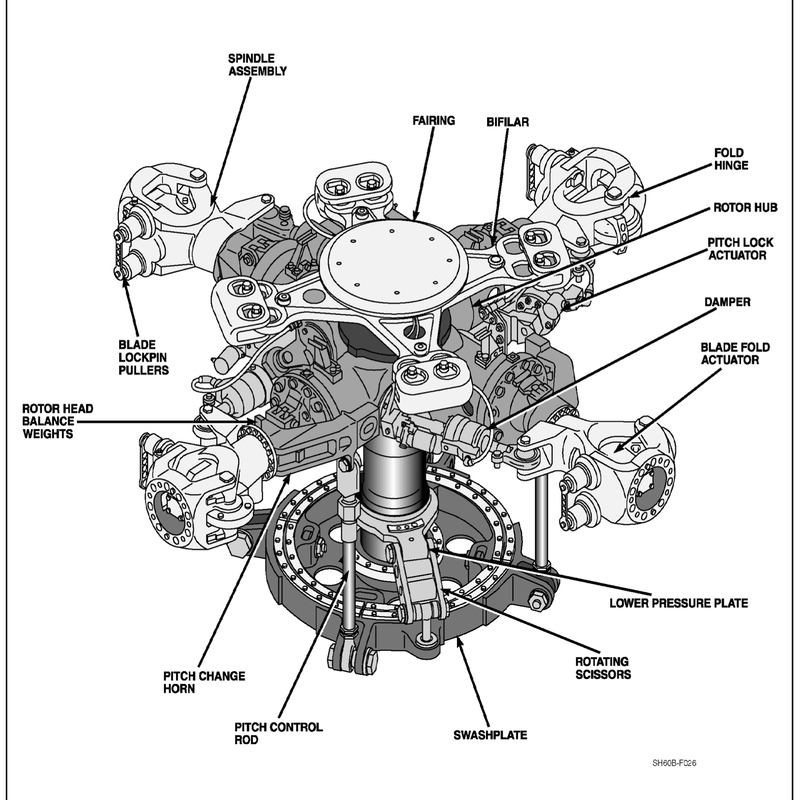 SPINDLE ASSEMBLY

FAIRING

BIFILAR

FOLD HINGE

ROTOR HUB

PITCH LOCK ACTUATOR

DAMPER

BLADE FOLD ACTUATOR

BLADE LOCKPIN PULLERS

ROTOR HEAD BALANCE WEIGHTS

LOWER PRESSURE PLATE

ROTATING SCISSORS

PITCH CHANGE HORN

PITCH CONTROL ROD

SWASHPLATE

SH60B-F026