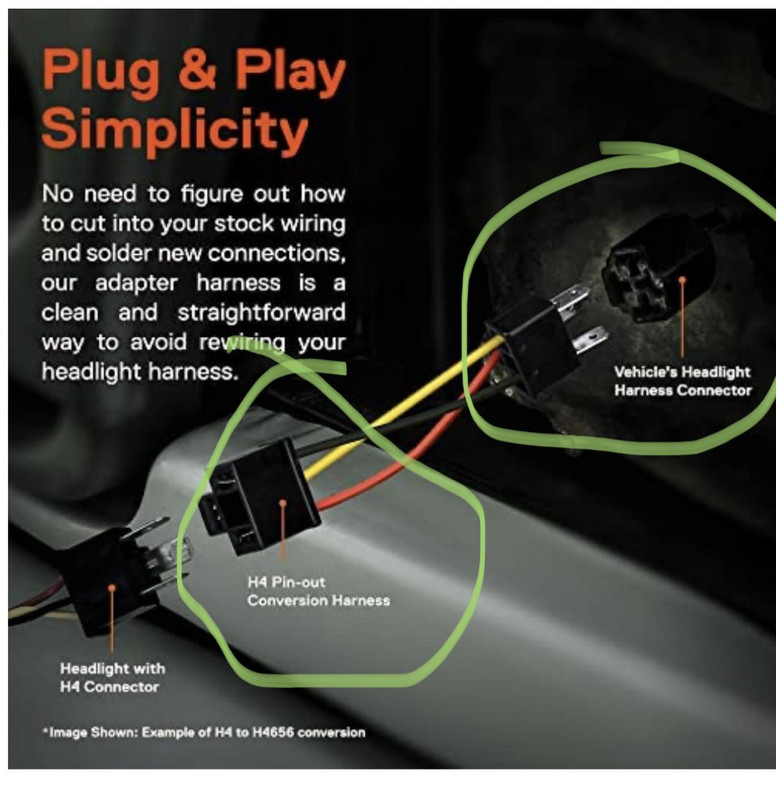 Plug & Play Simplicity

No need to figure out how to cut into your stock wiring and solder new connections, our adapter harness is a clean and straightforward way to avoid rewiring your headlight harness.

Vehicle's Headlight Harness Connector

H4 Pin-out Conversion Harness

Headlight with H4 Connector

*Image Shown: Example of H4 to H4656 conversion