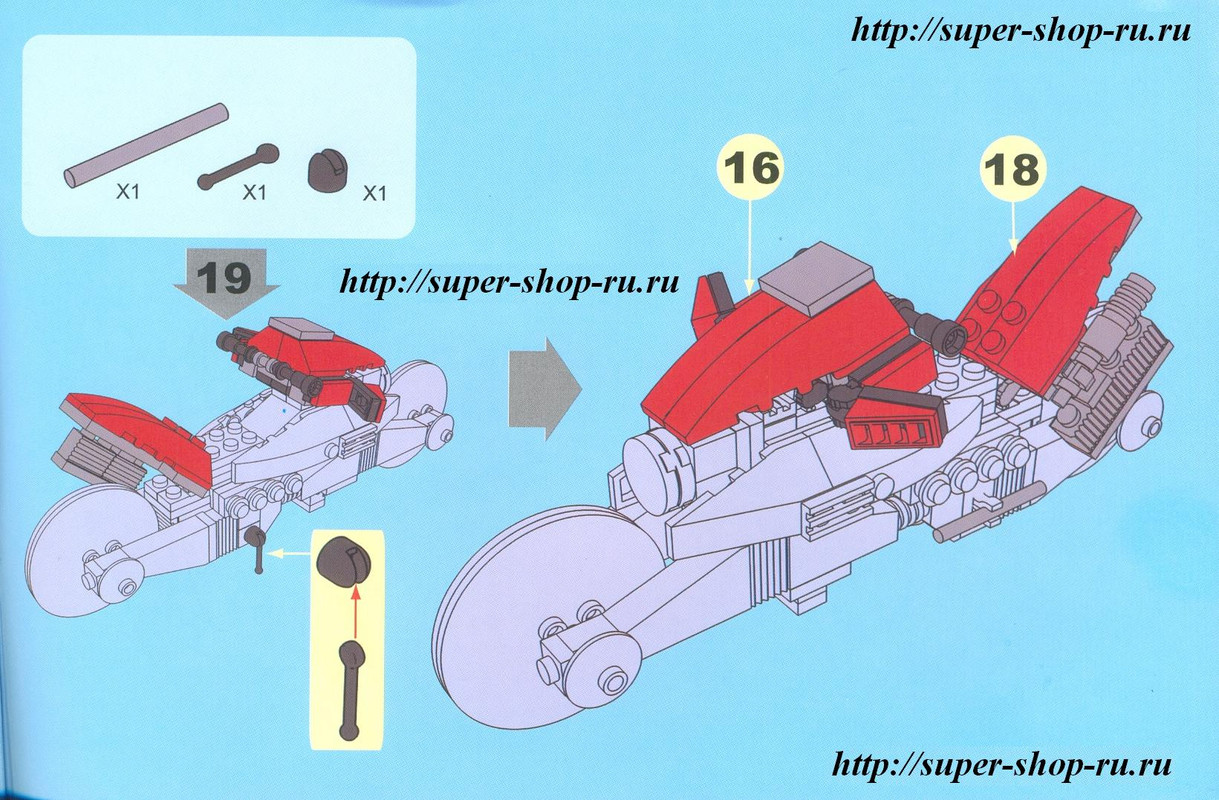 http://super-shop-ru.ru

X1
X1
X1

19

http://super-shop-ru.ru

16

18

http://super-shop-ru.ru