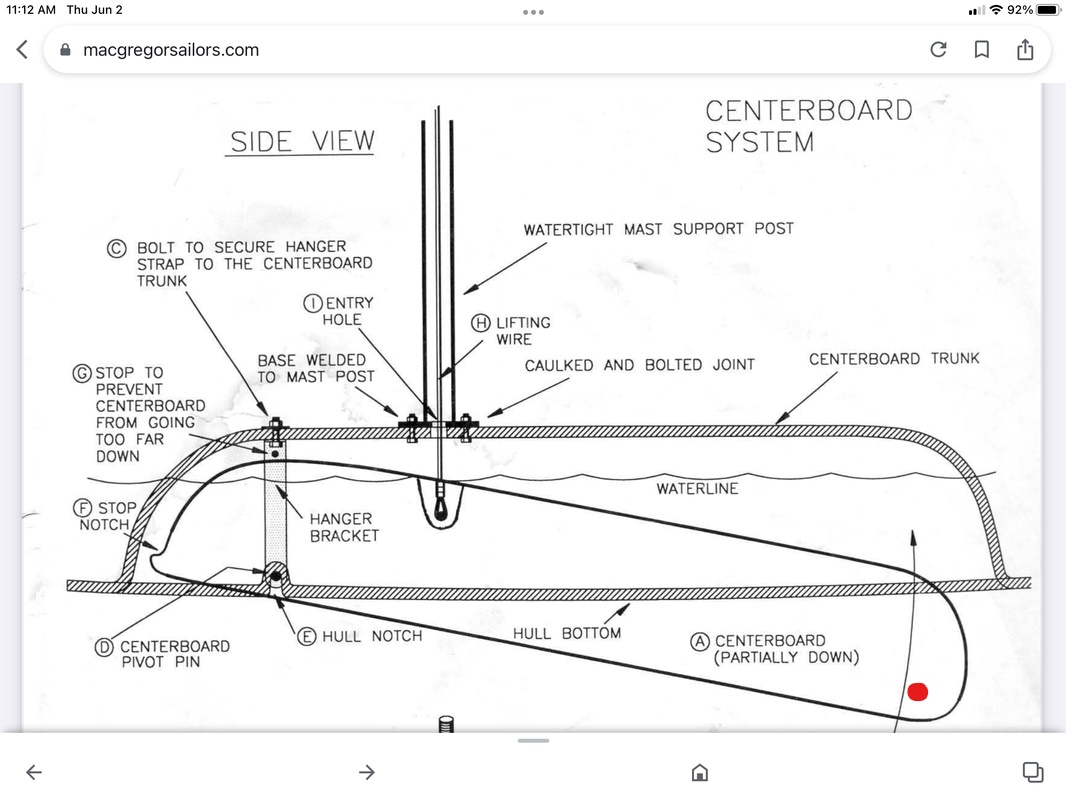 11:12 AM Thu Jun 2

92%

macgregorsailors.com

SIDE VIEW

CENTERBOARD SYSTEM

WATERTIGHT MAST SUPPORT POST

Ⓒ BOLT TO SECURE HANGER STRAP TO THE CENTERBOARD TRUNK

Ⓘ ENTRY HOLE

Ⓗ LIFTING WIRE

BASE WELDED TO MAST POST

CAULKED AND BOLTED JOINT

CENTERBOARD TRUNK

Ⓖ STOP TO PREVENT CENTERBOARD FROM GOING TOO FAR DOWN

WATERLINE

Ⓕ STOP NOTCH

HANGER BRACKET

Ⓓ CENTERBOARD PIVOT PIN

Ⓔ HULL NOTCH

HULL BOTTOM

Ⓐ CENTERBOARD (PARTIALLY DOWN)