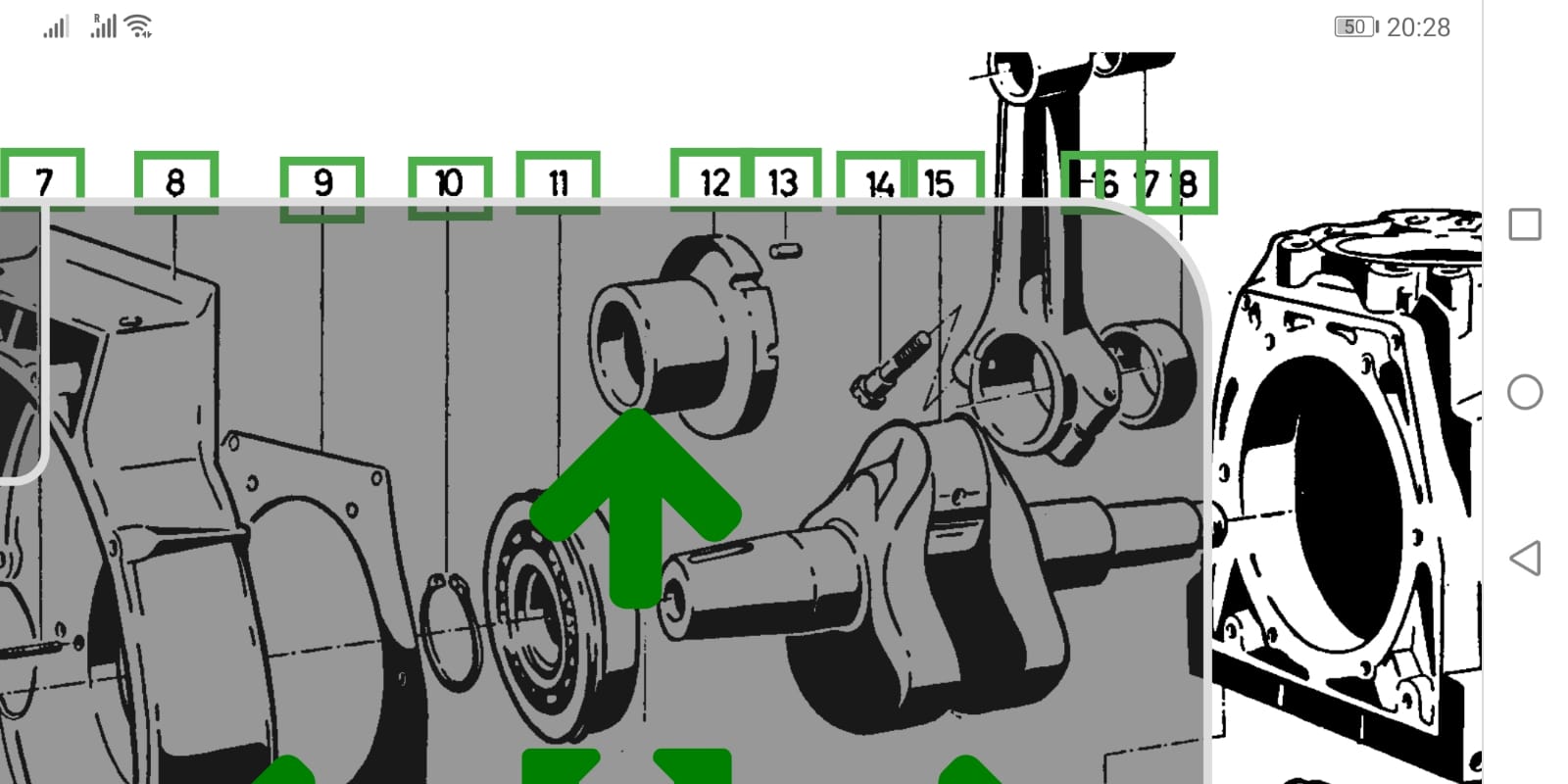 50 20:28

7 8 9 10 11 12 13 14 15 16 17 18