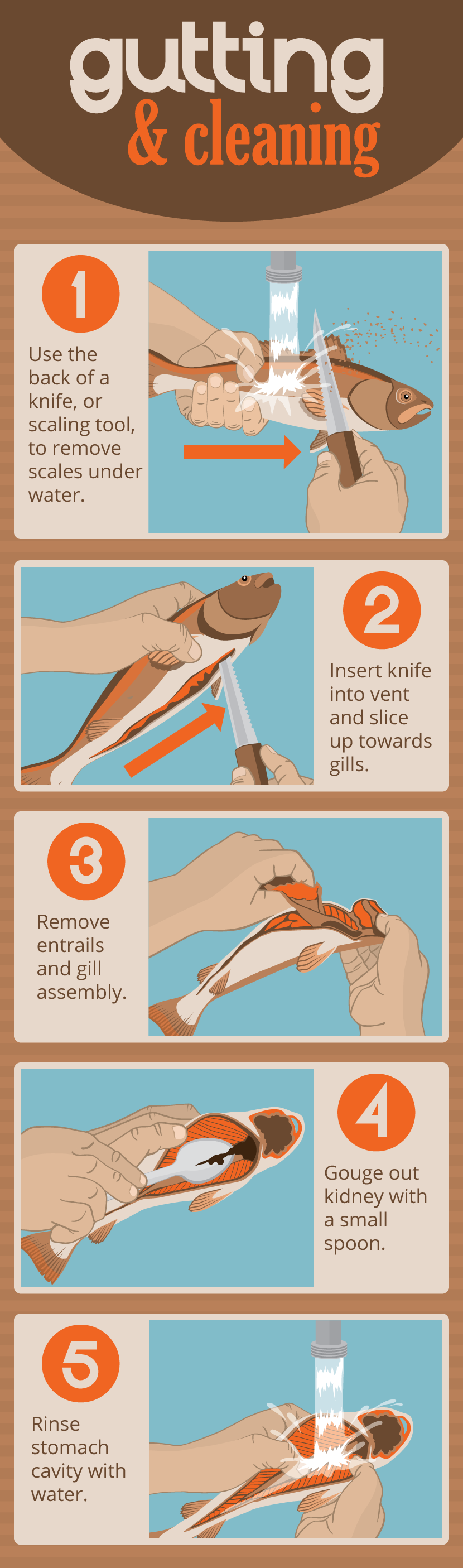 gutting & cleaning

1

Use the back of a knife, or scaling tool, to remove scales under water.

2

Insert knife into vent and slice up towards gills.

3

Remove entrails and gill assembly.

4

Gouge out kidney with a small spoon.

5

Rinse stomach cavity with water.