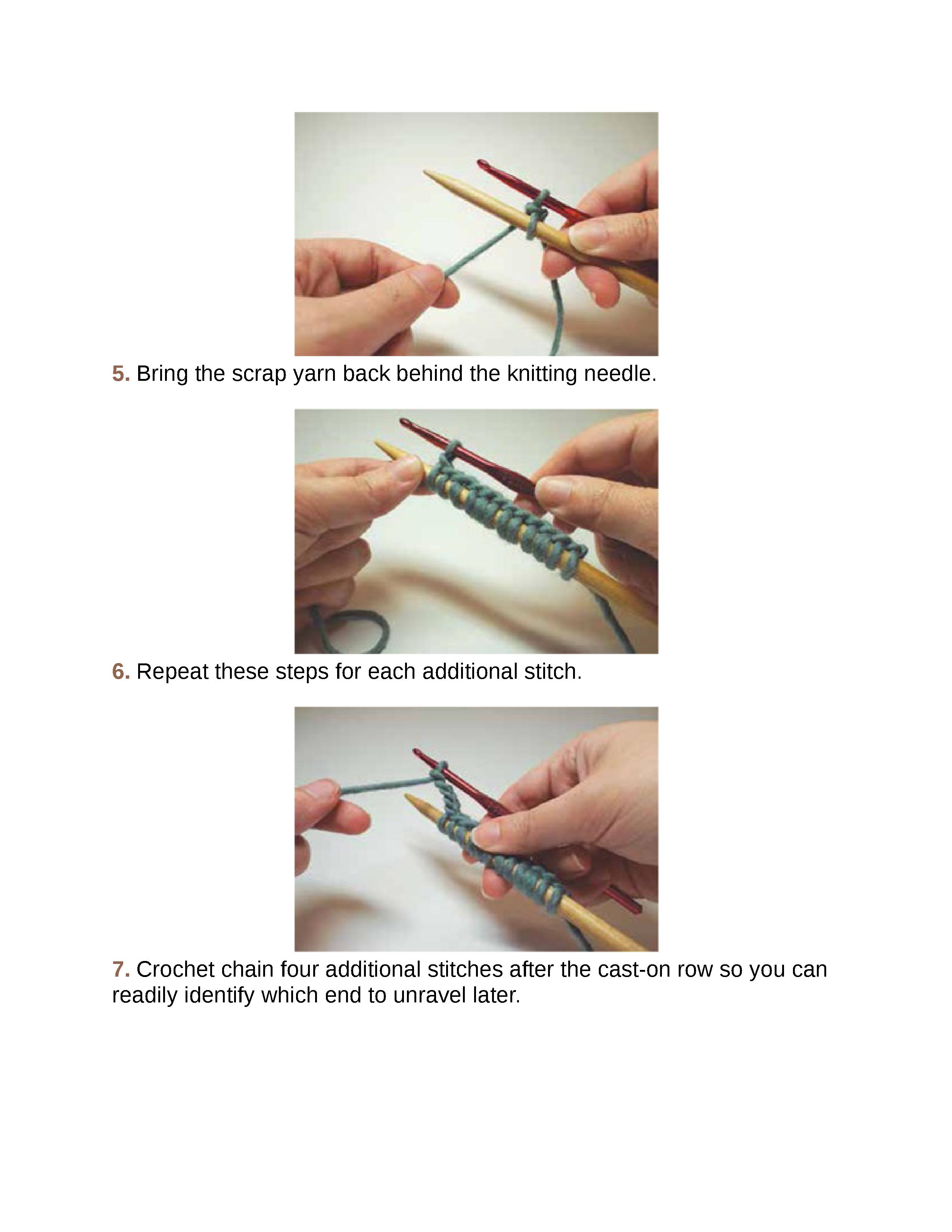 5. Bring the scrap yarn back behind the knitting needle.

6. Repeat these steps for each additional stitch.

7. Crochet chain four additional stitches after the cast-on row so you can readily identify which end to unravel later.